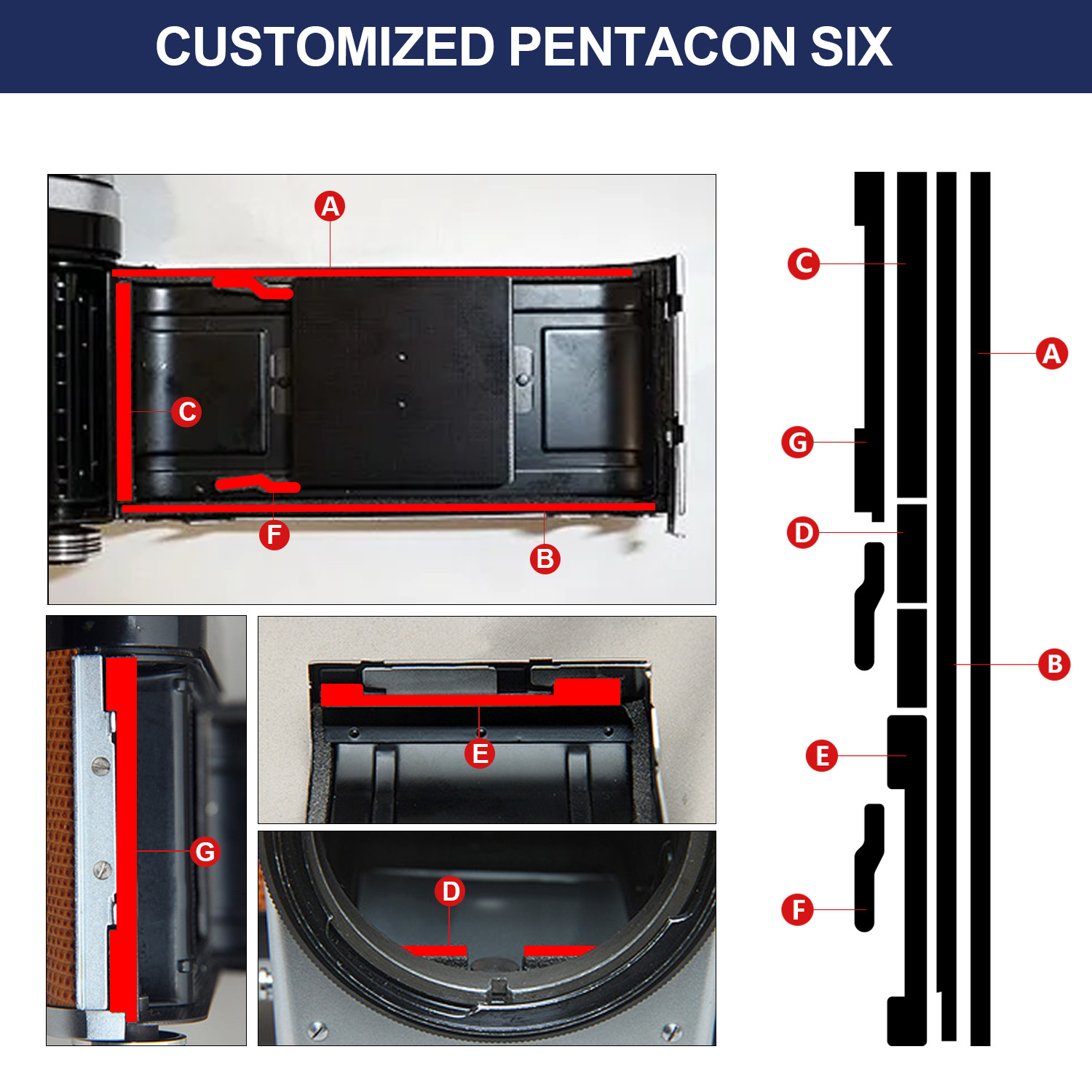 CUSTOMIZED PENTACON SIX

A

C

F

B

G

E

D

C

A

G

D

B

E

F