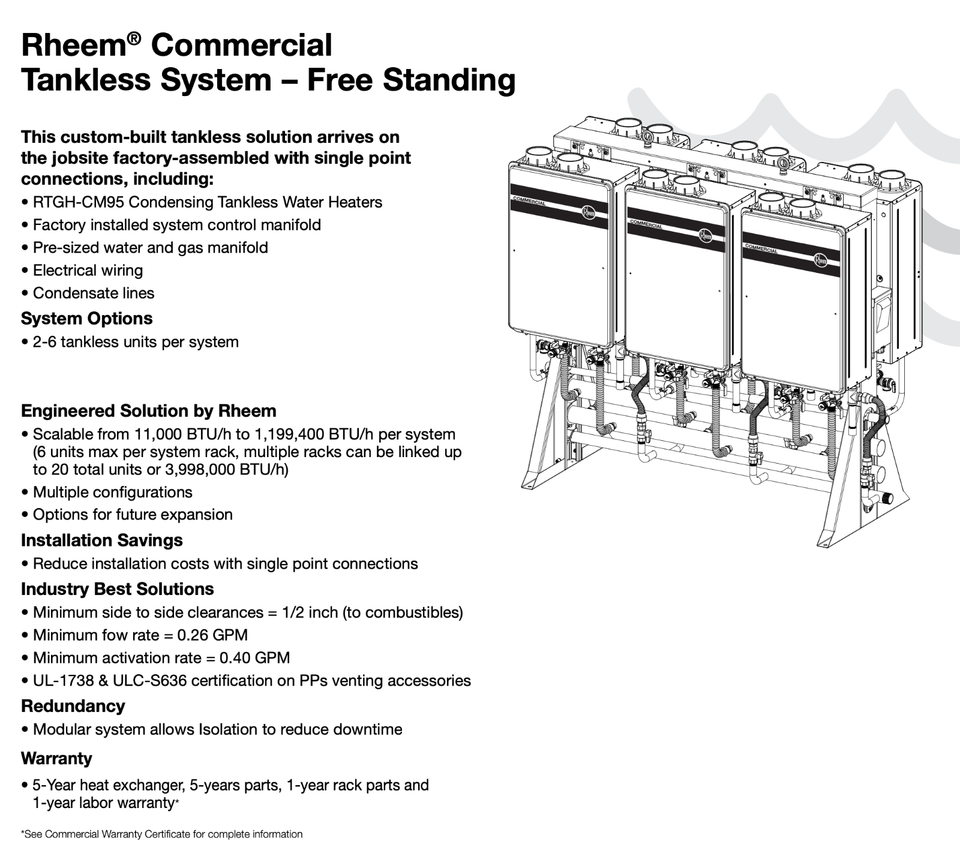 Rheem® Commercial Tankless System – Free Standing

This custom-built tankless solution arrives on the jobsite factory-assembled with single point connections, including:
• RTGH-CM95 Condensing Tankless Water Heaters
• Factory installed system control manifold
• Pre-sized water and gas manifold
• Electrical wiring
• Condensate lines

System Options
• 2-6 tankless units per system

Engineered Solution by Rheem
• Scalable from 11,000 BTU/h to 1,199,400 BTU/h per system (6 units max per system rack, multiple racks can be linked up to 20 total units or 3,998,000 BTU/h)
• Multiple configurations
• Options for future expansion

Installation Savings
• Reduce installation costs with single point connections

Industry Best Solutions
• Minimum side to side clearances = 1/2 inch (to combustibles)
• Minimum fow rate = 0.26 GPM
• Minimum activation rate = 0.40 GPM
• UL-1738 & ULC-S636 certification on PPs venting accessories

Redundancy
• Modular system allows Isolation to reduce downtime

Warranty
• 5-Year heat exchanger, 5-years parts, 1-year rack parts and 1-year labor warranty*

*See Commercial Warranty Certificate for complete information

COMMERCIAL
COMMERCIAL
COMMERCIAL