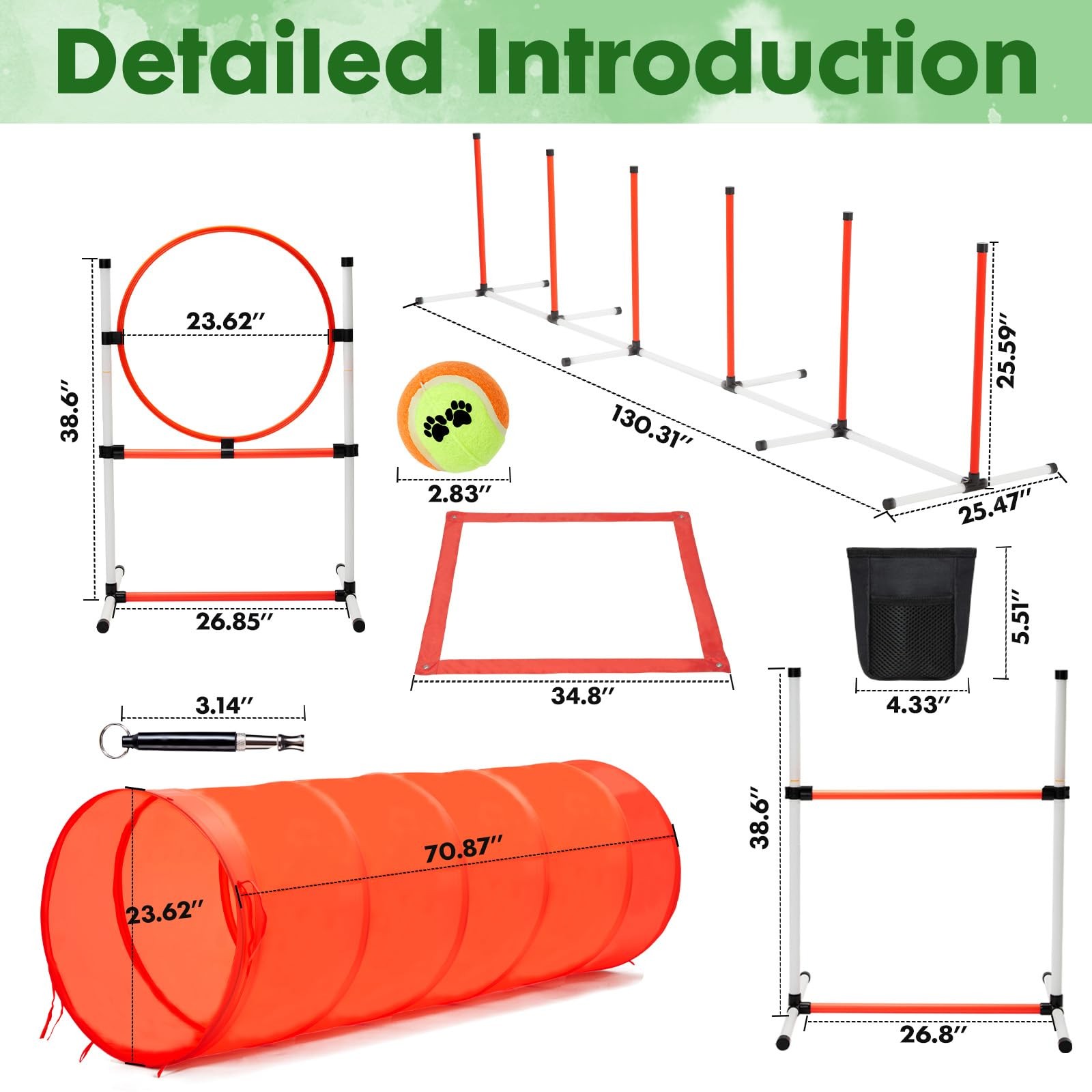 Detailed Introduction

23.62″

38.6″

26.85″

130.31″

25.59″

25.47″

2.83″

34.8″

5.51″

4.33″

3.14″

70.87″

23.62″

38.6″

26.8″