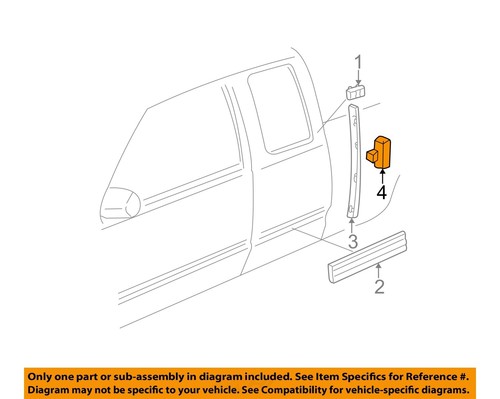 1

4

3

2

Only one part or sub-assembly in diagram included. See Item Specifics for Reference #. Diagram may not be specific to your vehicle. See Compatibility for vehicle-specific diagrams.