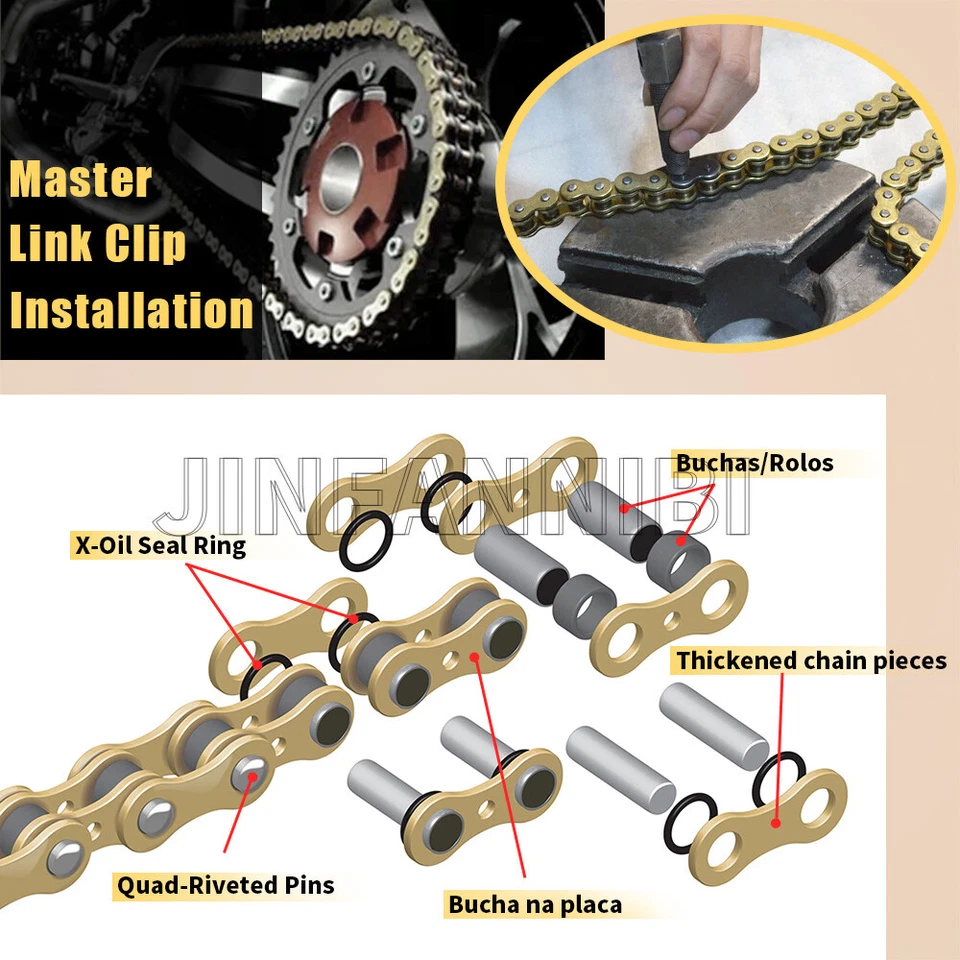 Master Link Clip Installation

JINFANNIBI

Buchas/Rolos

X-Oil Seal Ring

Thickened chain pieces

Quad-Riveted Pins

Bucha na placa