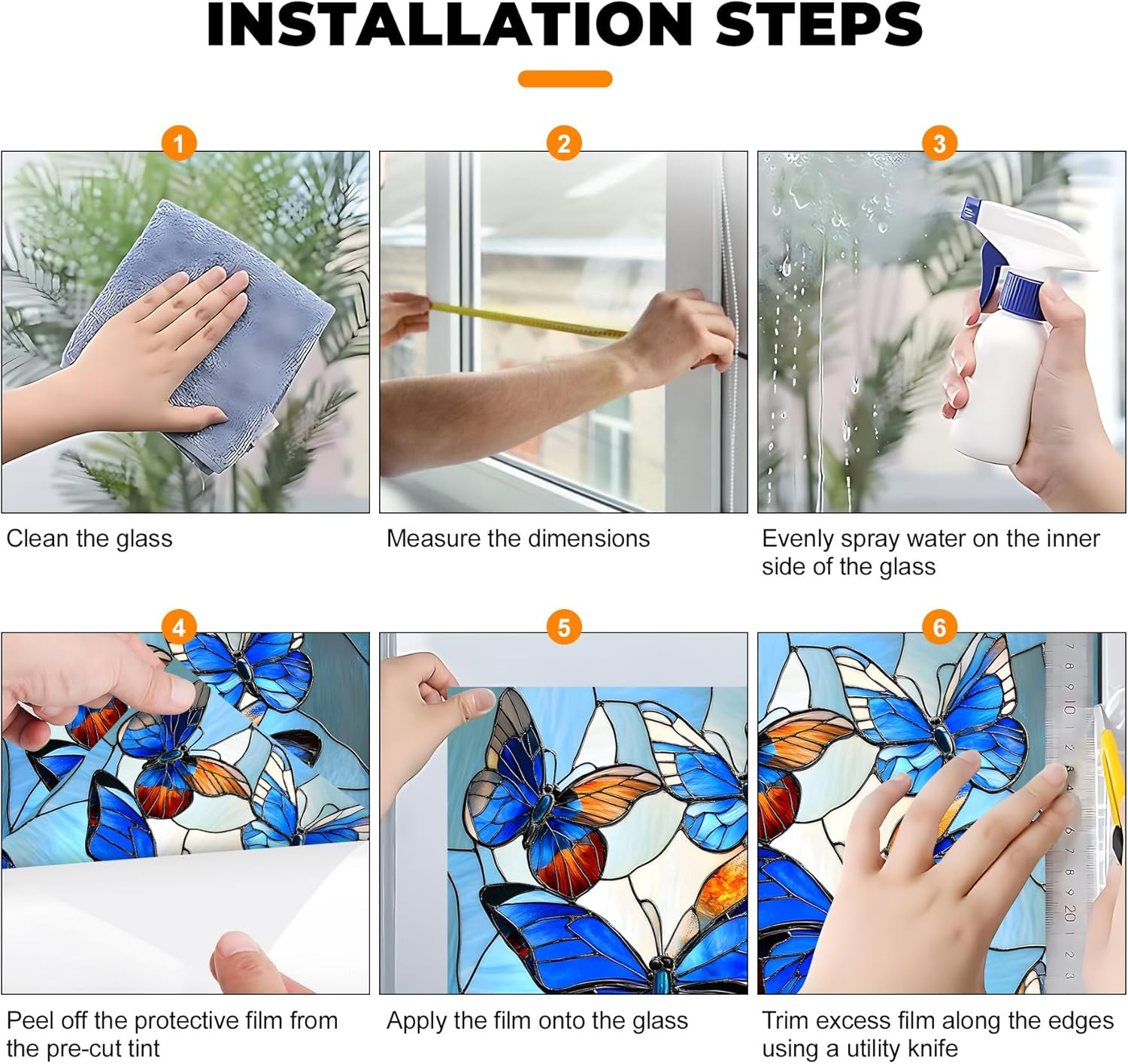 INSTALLATION STEPS

1

Clean the glass

2

Measure the dimensions

3

Evenly spray water on the inner side of the glass

4

Peel off the protective film from the pre-cut tint

5

Apply the film onto the glass

6

Trim excess film along the edges using a utility knife