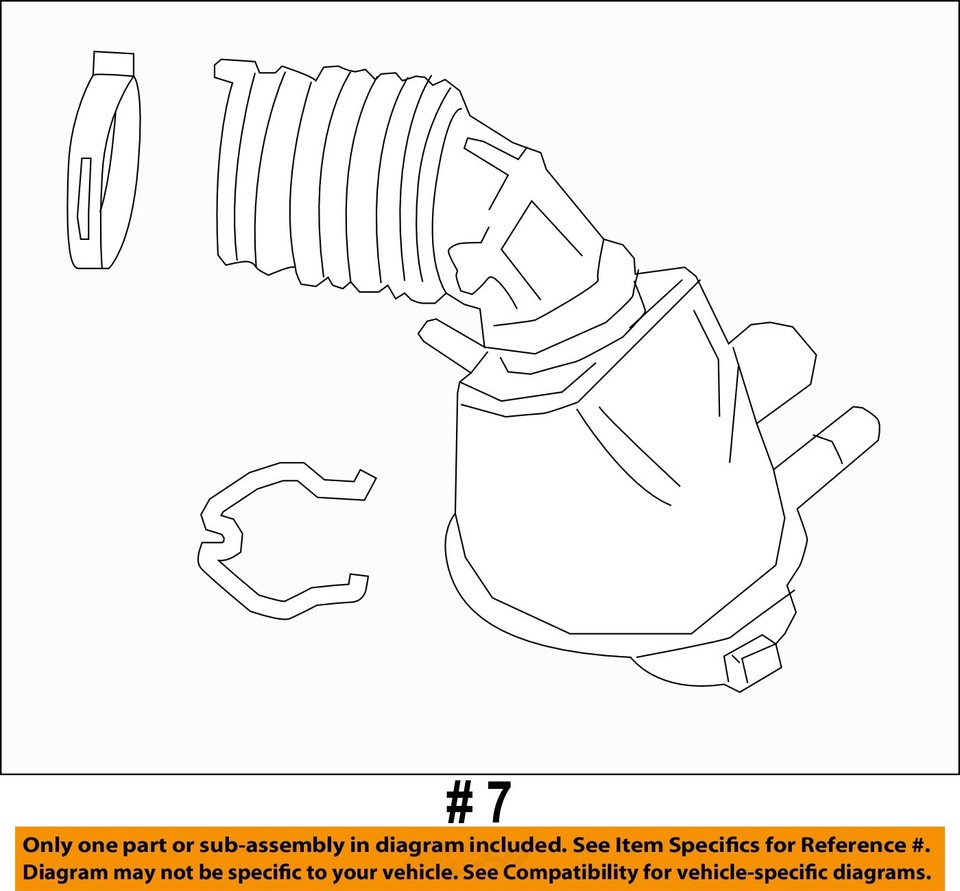 # 7

Only one part or sub-assembly in diagram included. See Item Specifics for Reference #. Diagram may not be specific to your vehicle. See Compatibility for vehicle-specific diagrams.