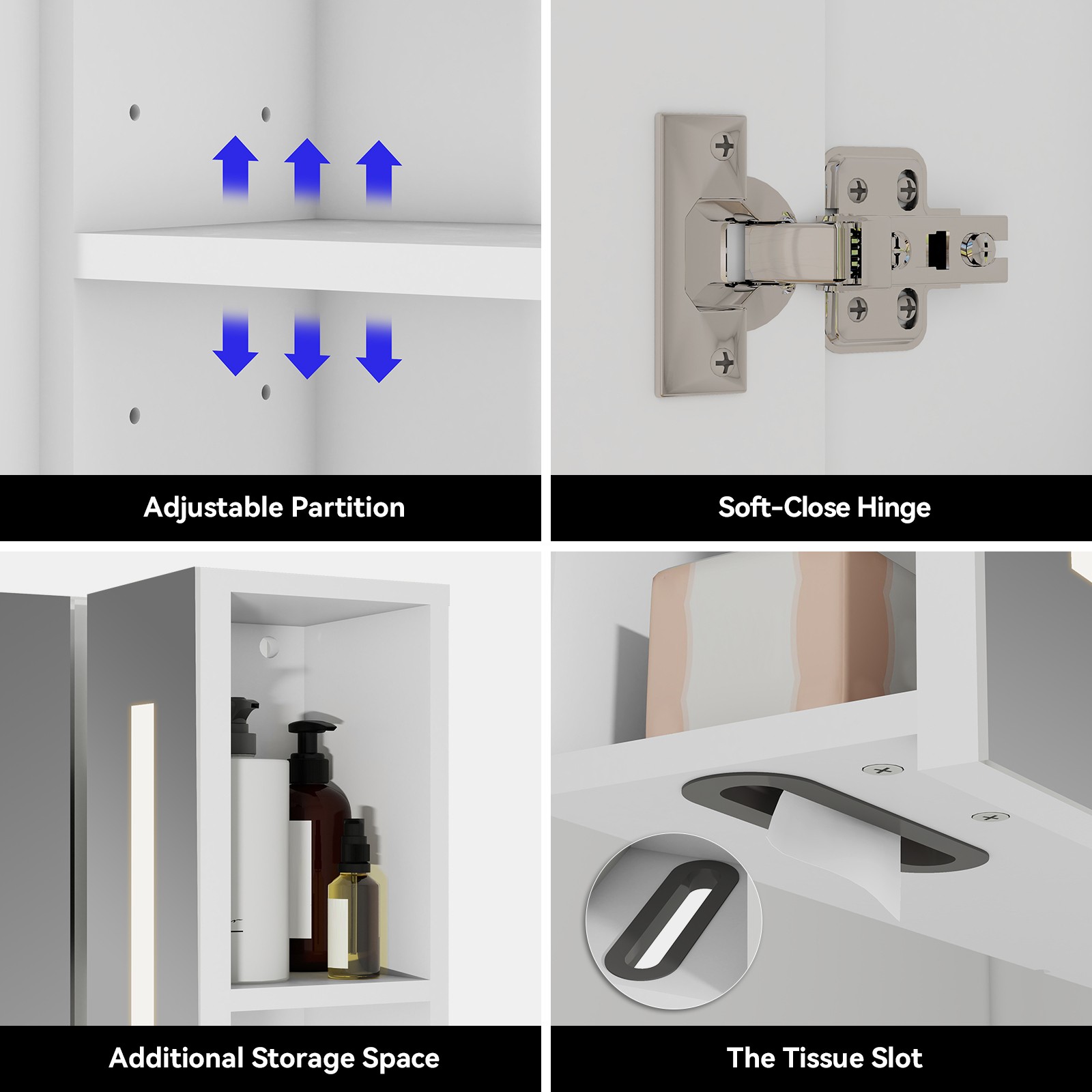 Adjustable Partition

Soft-Close Hinge

Additional Storage Space

The Tissue Slot