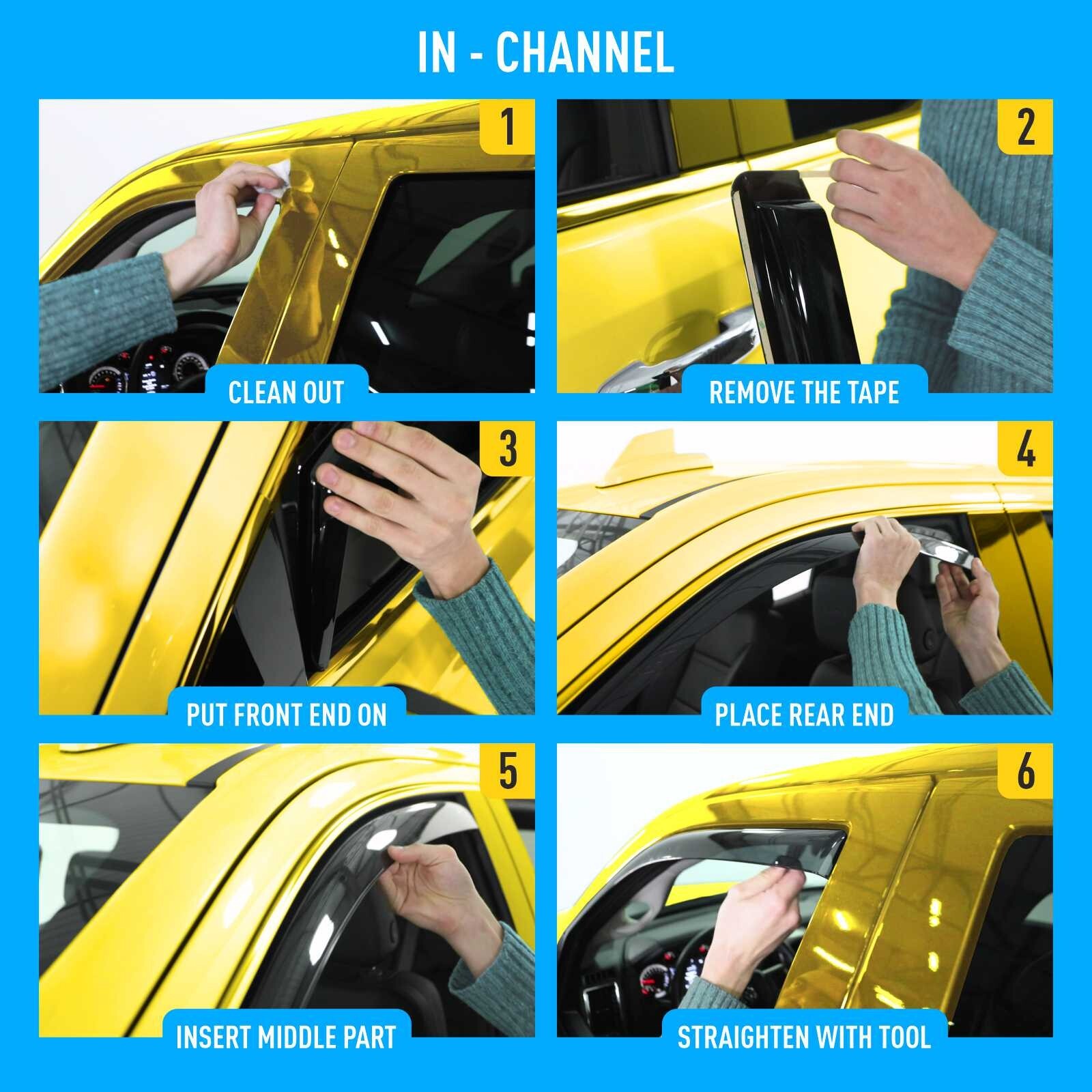 IN - CHANNEL

1
CLEAN OUT

2
REMOVE THE TAPE

3
PUT FRONT END ON

4
PLACE REAR END

5
INSERT MIDDLE PART

6
STRAIGHTEN WITH TOOL