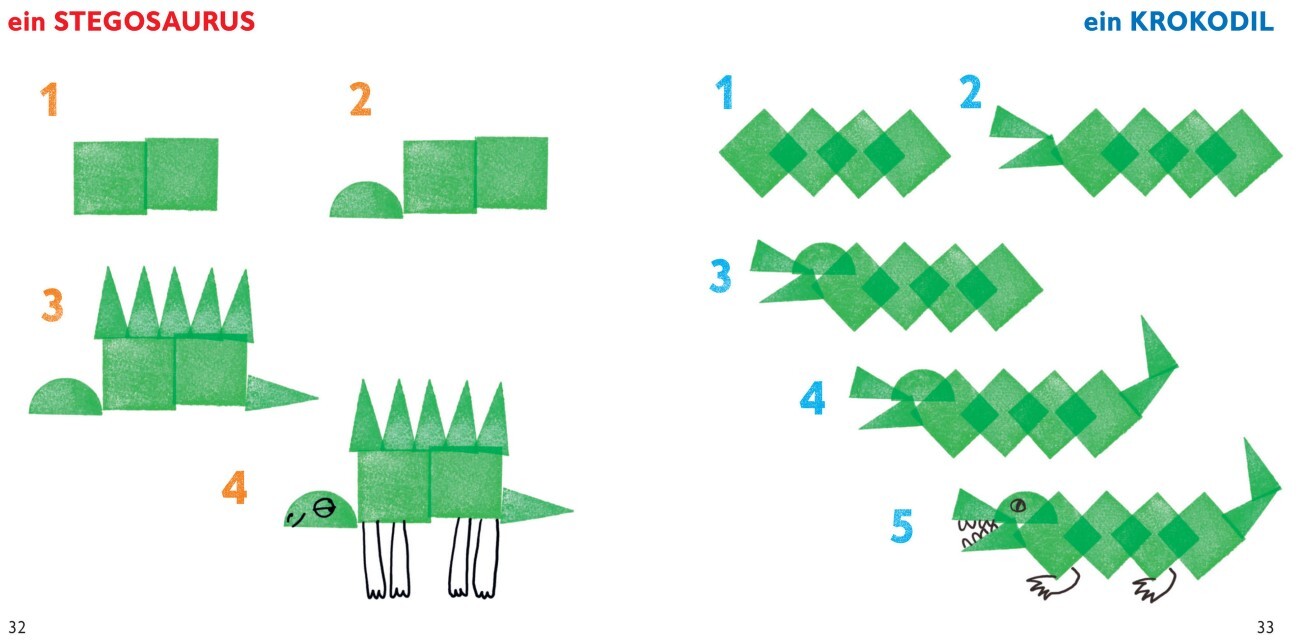 ein STEGOSAURUS

1

2

3

4

32

ein KROKODIL

1

2

3

4

5

33