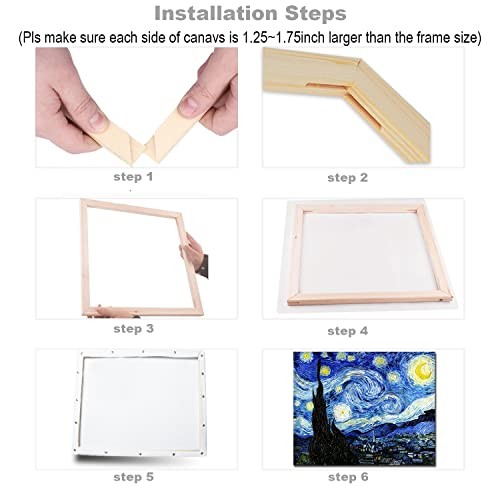 Installation Steps

(Pls make sure each side of canavs is 1.25~1.75inch larger than the frame size)

step 1

step 2

step 3

step 4

step 5

step 6