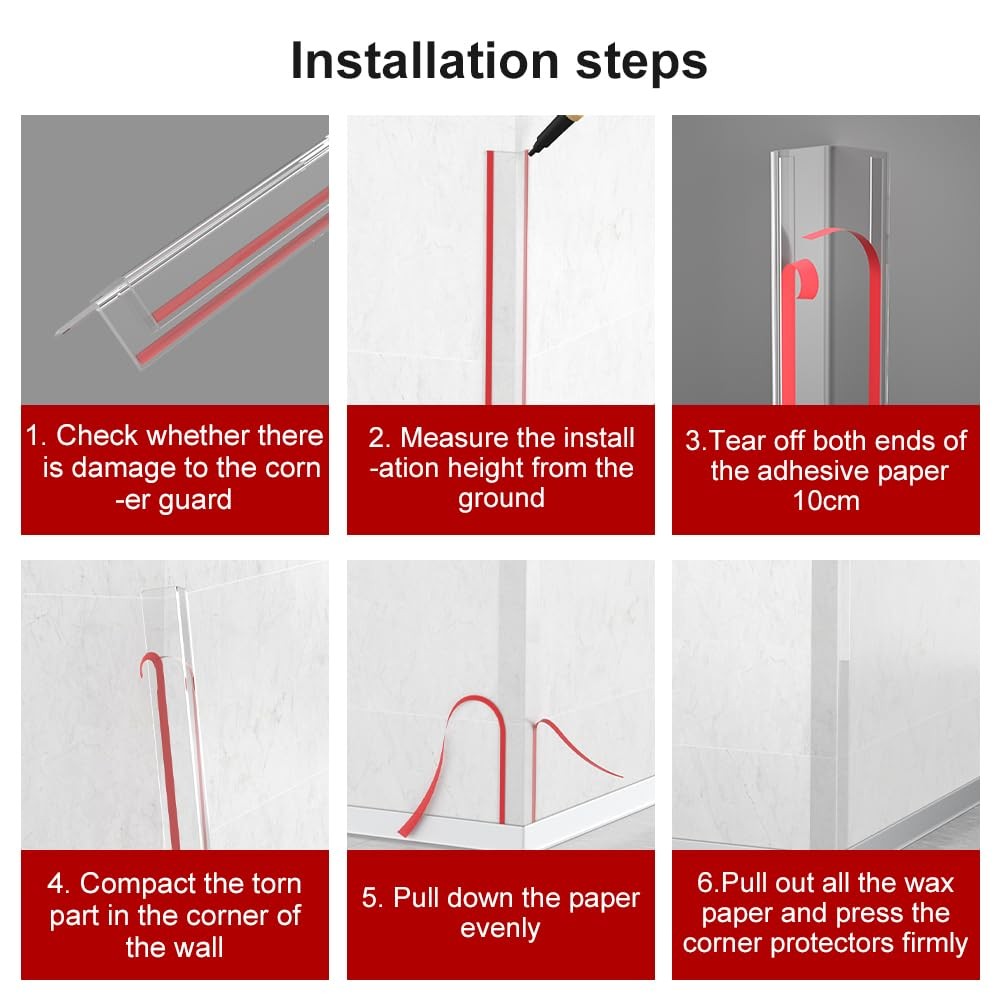 Installation steps

1. Check whether there is damage to the corn -er guard

2. Measure the install -ation height from the ground

3.Tear off both ends of the adhesive paper 10cm

4. Compact the torn part in the corner of the wall

5. Pull down the paper evenly

6.Pull out all the wax paper and press the corner protectors firmly