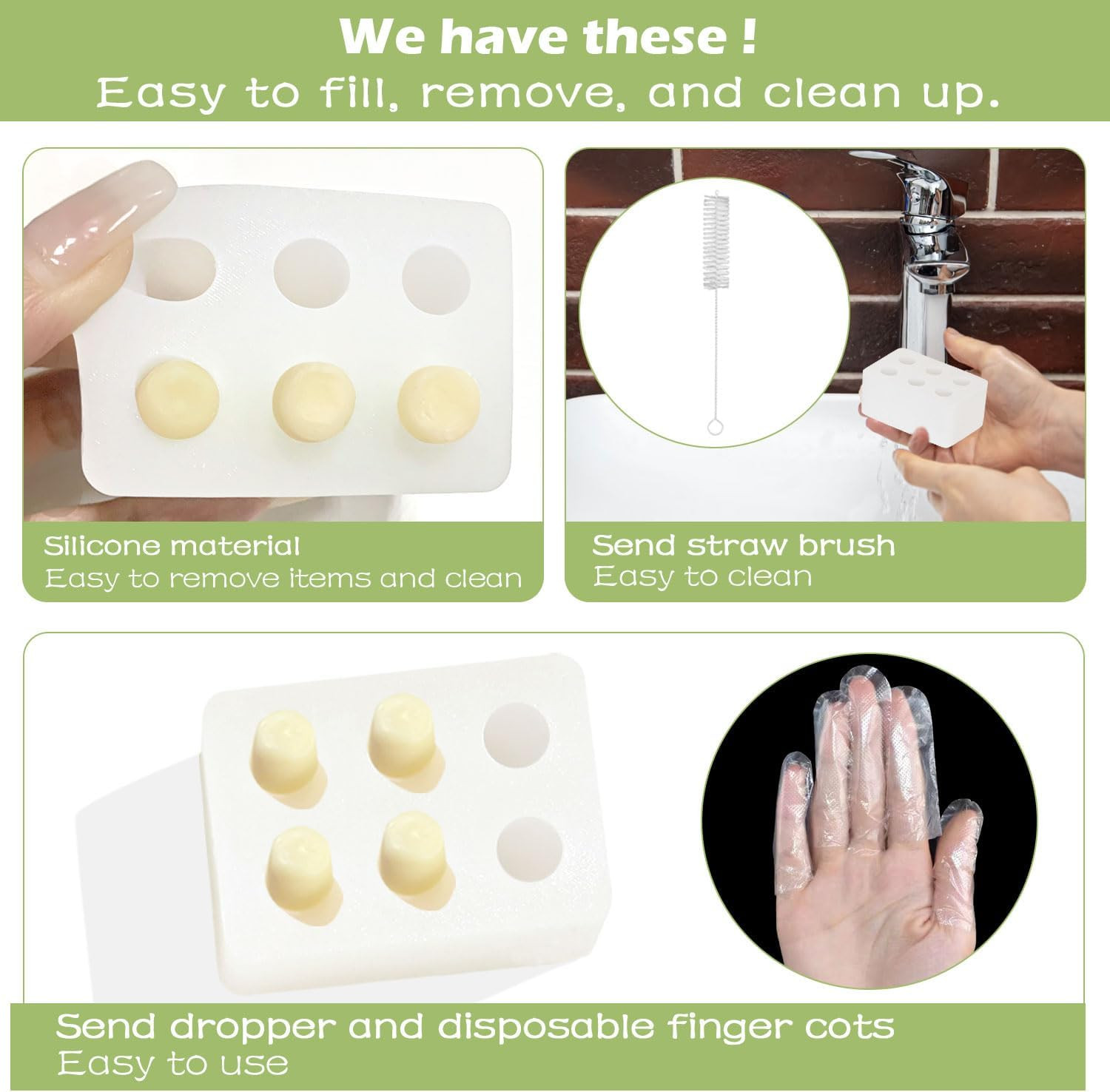 We have these !
Easy to fill, remove, and clean up.

Silicone material
Easy to remove items and clean

Send straw brush
Easy to clean

Send dropper and disposable finger cots
Easy to use