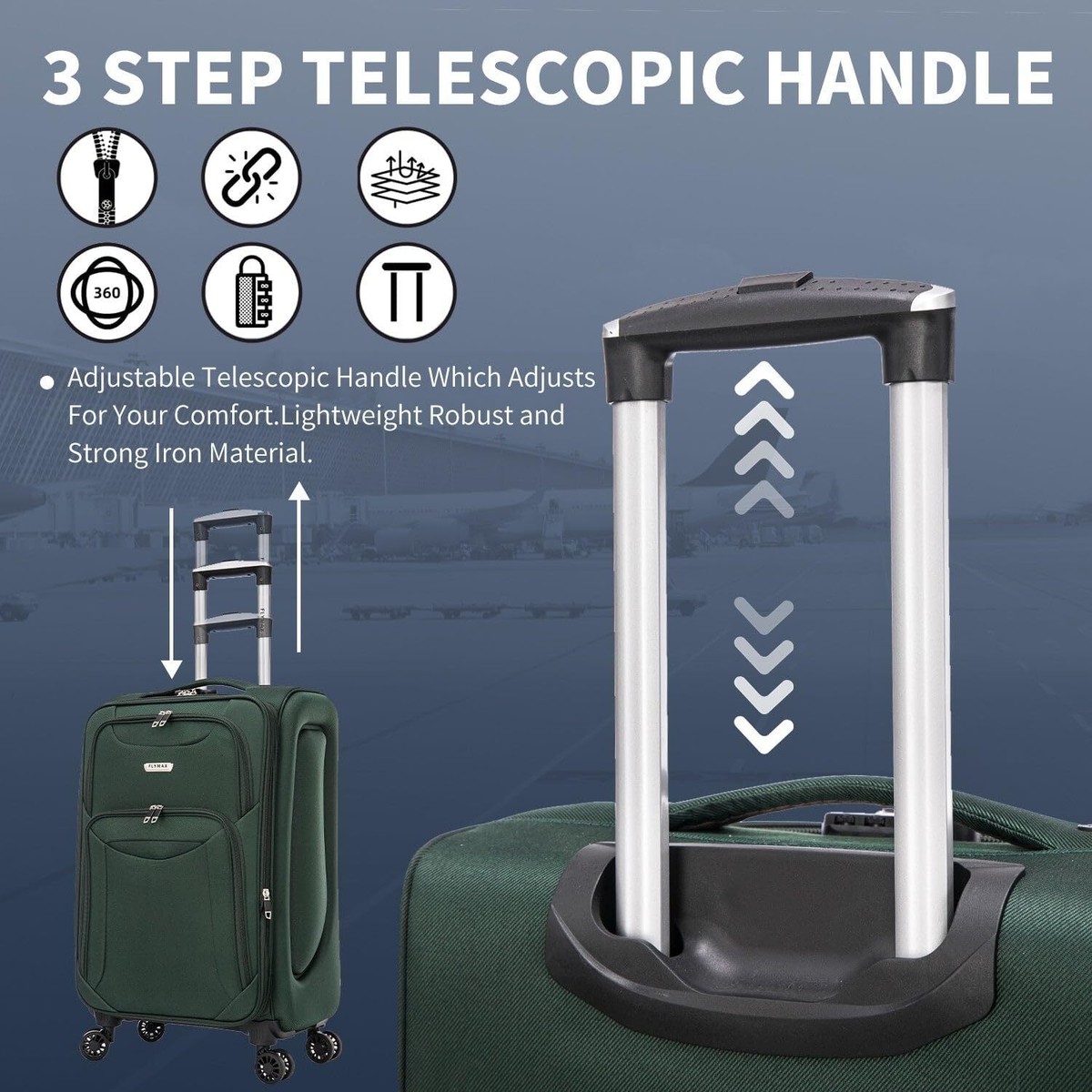 3 STEP TELESCOPIC HANDLE

360

• Adjustable Telescopic Handle Which Adjusts For Your Comfort.Lightweight Robust and Strong Iron Material.

FLYMAX