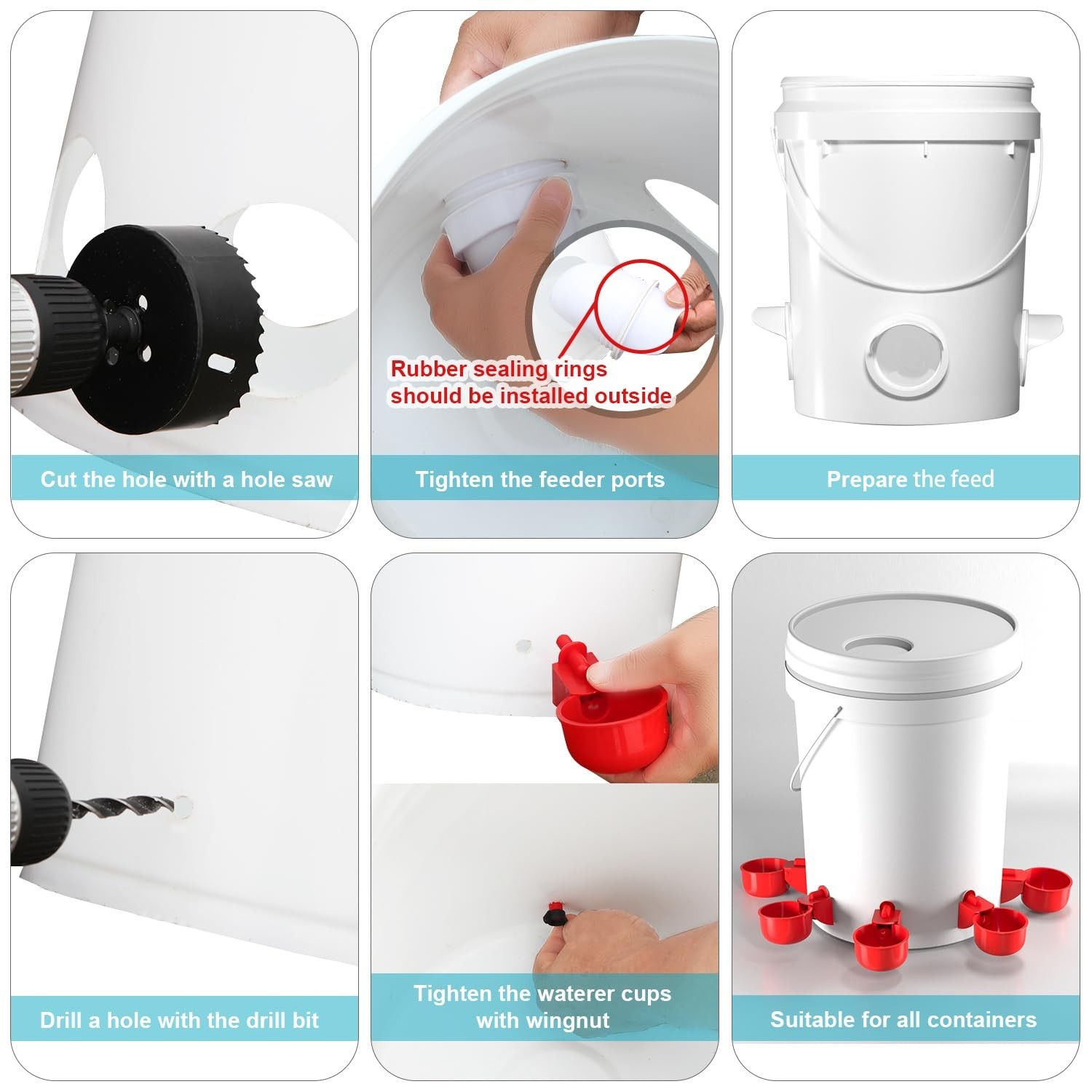 Cut the hole with a hole saw

Rubber sealing rings should be installed outside

Tighten the feeder ports

Prepare the feed

Drill a hole with the drill bit

Tighten the waterer cups with wingnut

Suitable for all containers