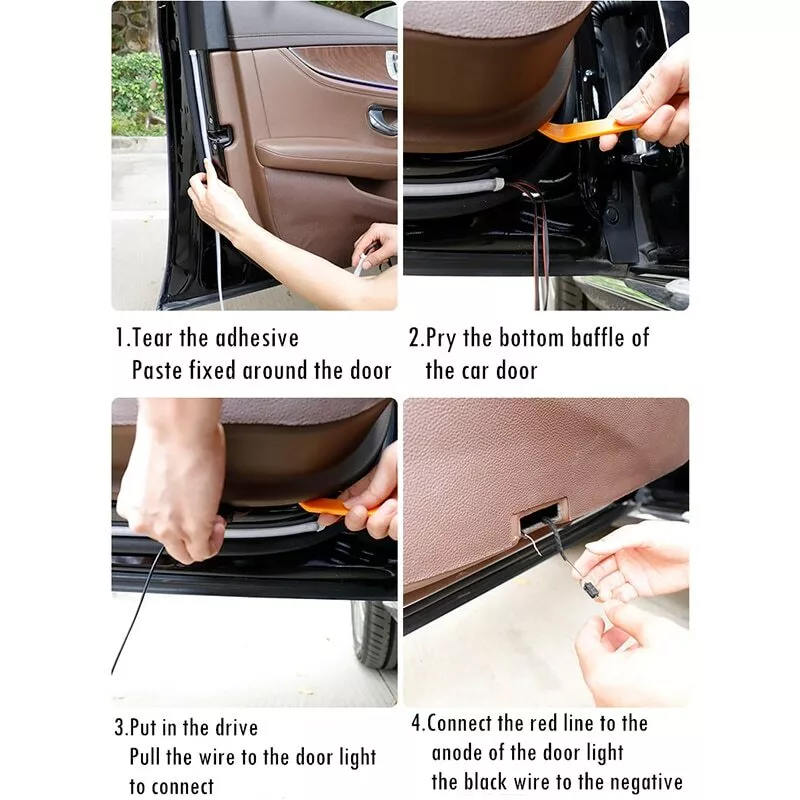 1.Tear the adhesive
Paste fixed around the door

2.Pry the bottom baffle of the car door

3.Put in the drive
Pull the wire to the door light to connect

4.Connect the red line to the anode of the door light
the black wire to the negative