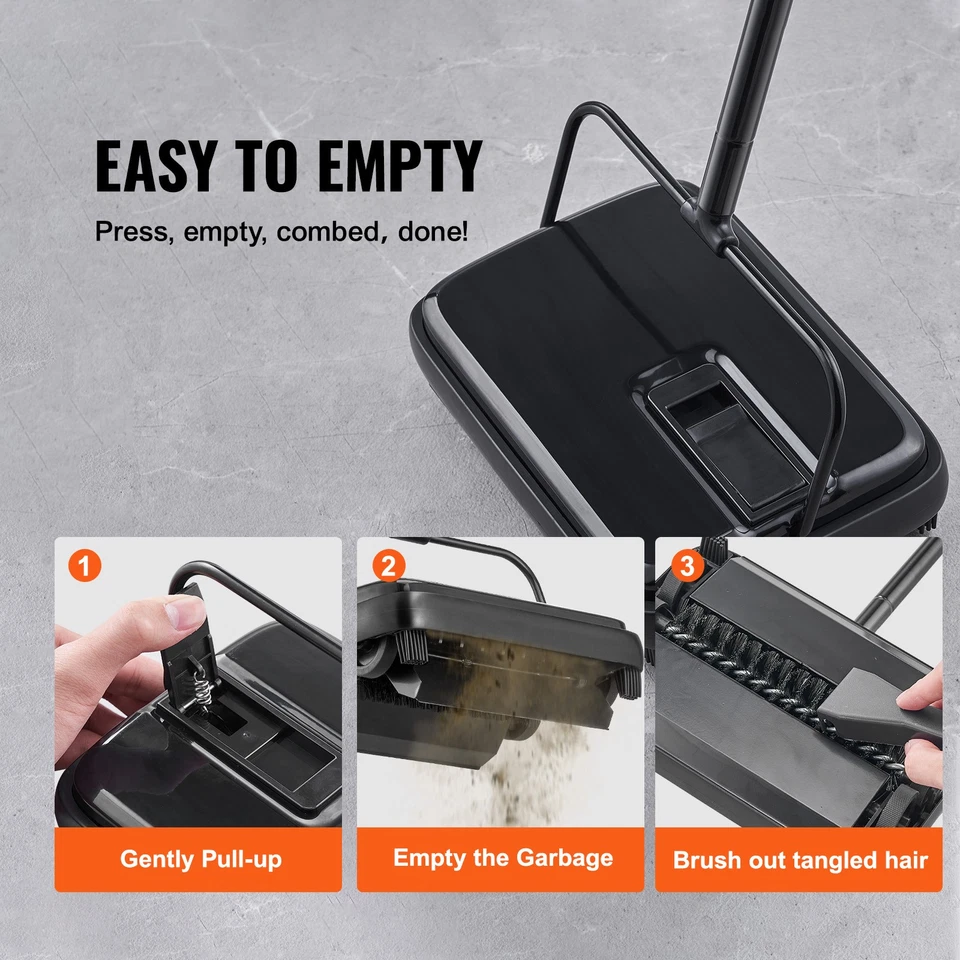 EASY TO EMPTY

Press, empty, combed, done!

1

Gently Pull-up

2

Empty the Garbage

3

Brush out tangled hair