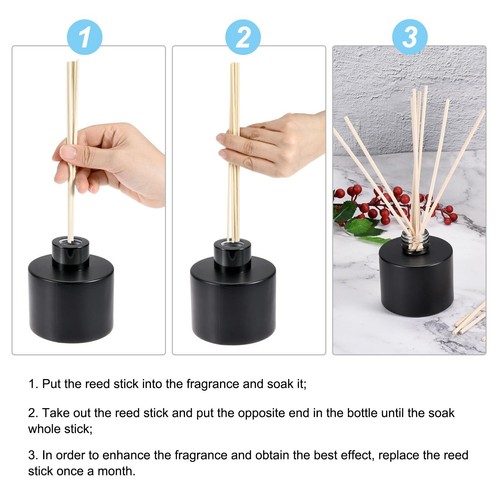 1

2

3

1. Put the reed stick into the fragrance and soak it;

2. Take out the reed stick and put the opposite end in the bottle until the soak whole stick;

3. In order to enhance the fragrance and obtain the best effect, replace the reed stick once a month.