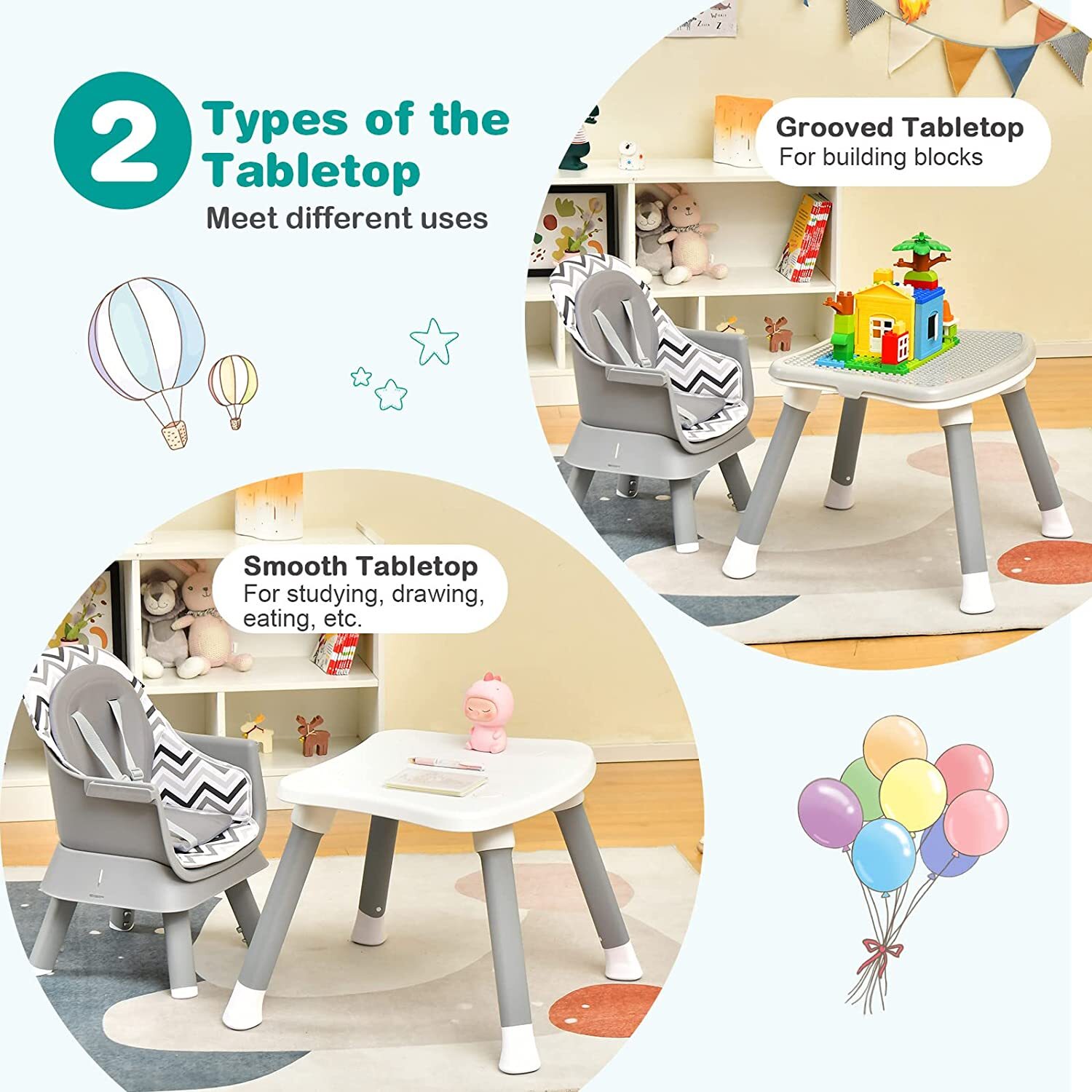 2 Types of the Tabletop
Meet different uses

Grooved Tabletop
For building blocks

Smooth Tabletop
For studying, drawing, eating, etc.