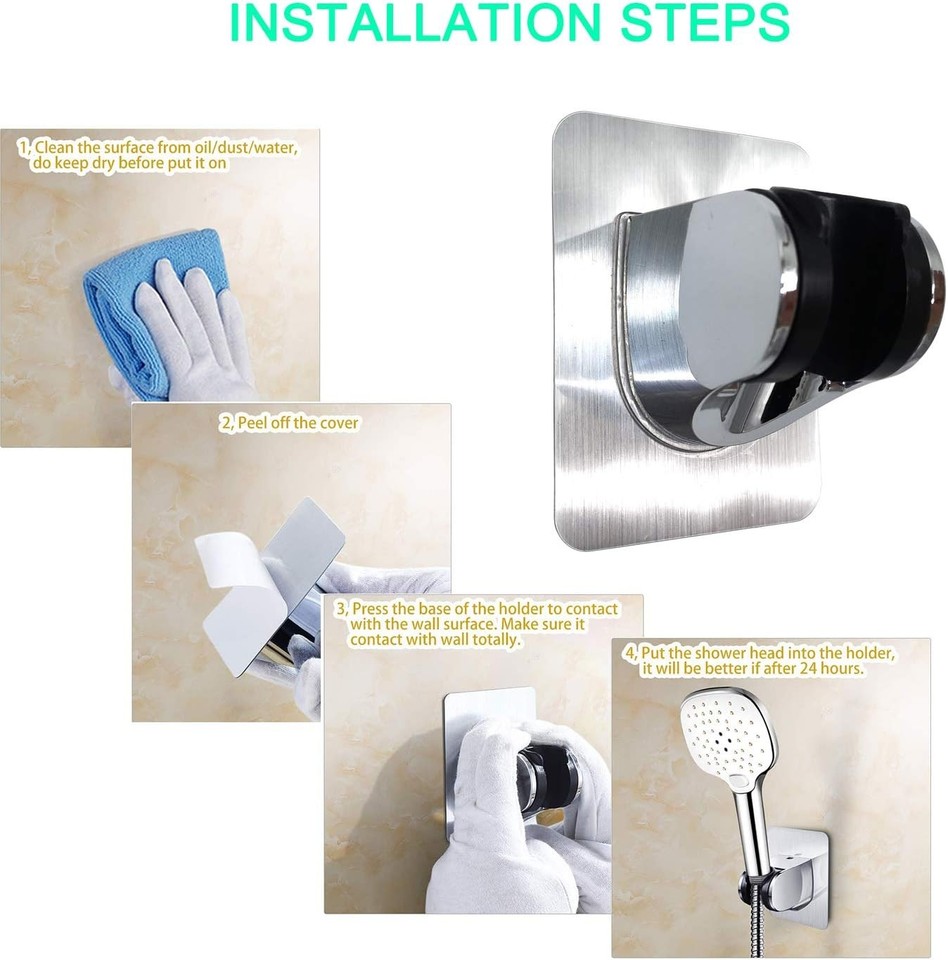 INSTALLATION STEPS

1, Clean the surface from oil/dust/water, do keep dry before put it on

2, Peel off the cover

3, Press the base of the holder to contact with the wall surface. Make sure it contact with wall totally.

4, Put the shower head into the holder, it will be better if after 24 hours.