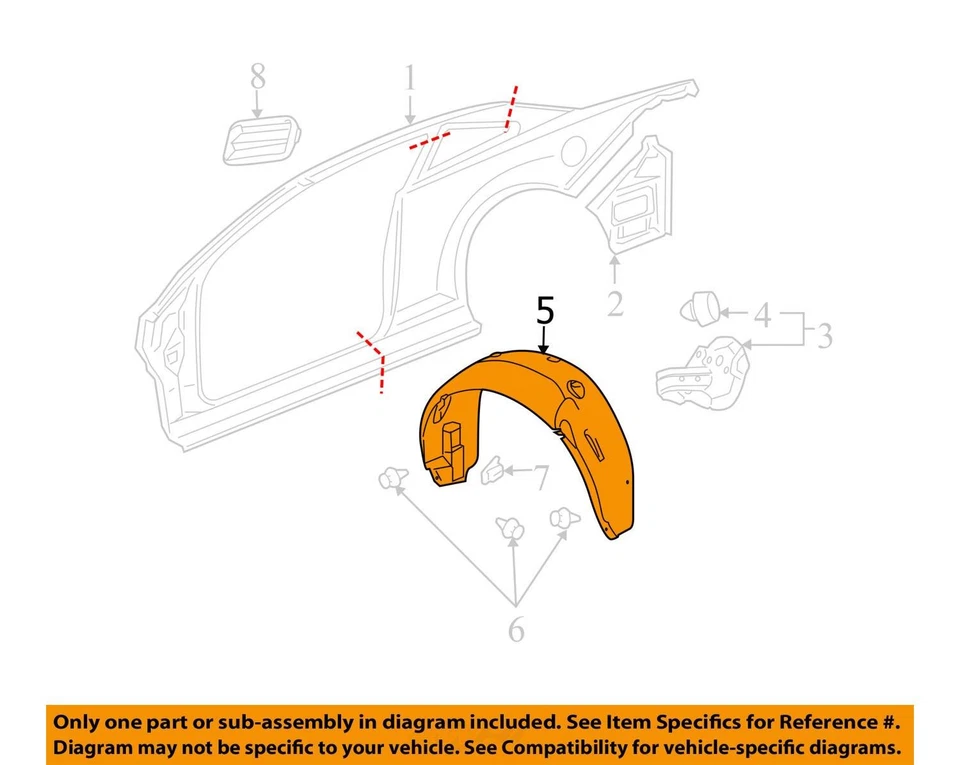 8
1
2
5
4
3
7
6

Only one part or sub-assembly in diagram included. See Item Specifics for Reference #.
Diagram may not be specific to your vehicle. See Compatibility for vehicle-specific diagrams.