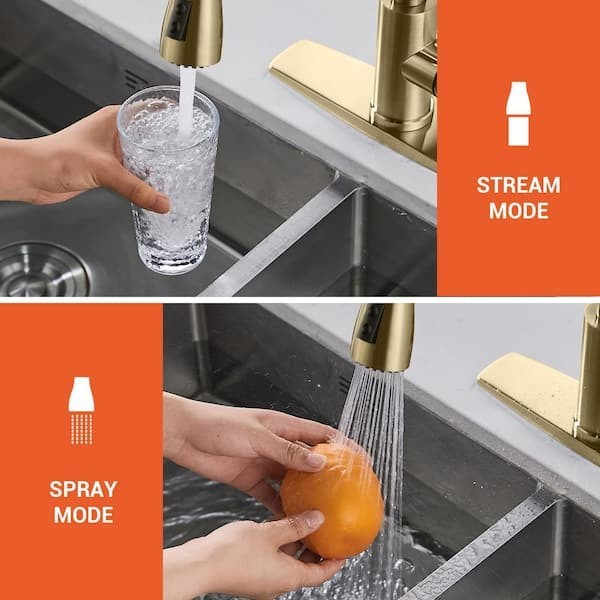 STREAM MODE

SPRAY MODE