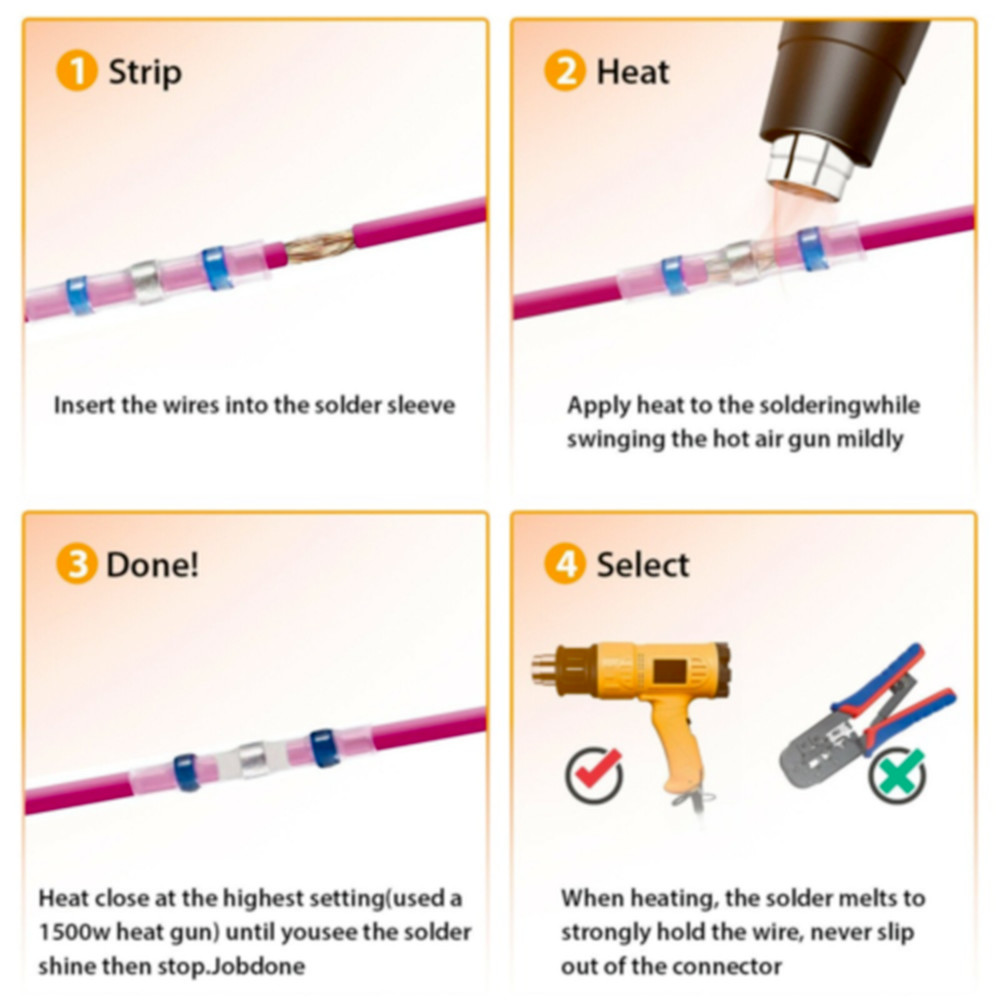 1 Strip

Insert the wires into the solder sleeve

2 Heat

Apply heat to the solderingwhile swinging the hot air gun mildly

3 Done!

Heat close at the highest setting(used a 1500w heat gun) until yousee the solder shine then stop.Jobdone

4 Select

When heating, the solder melts to strongly hold the wire, never slip out of the connector