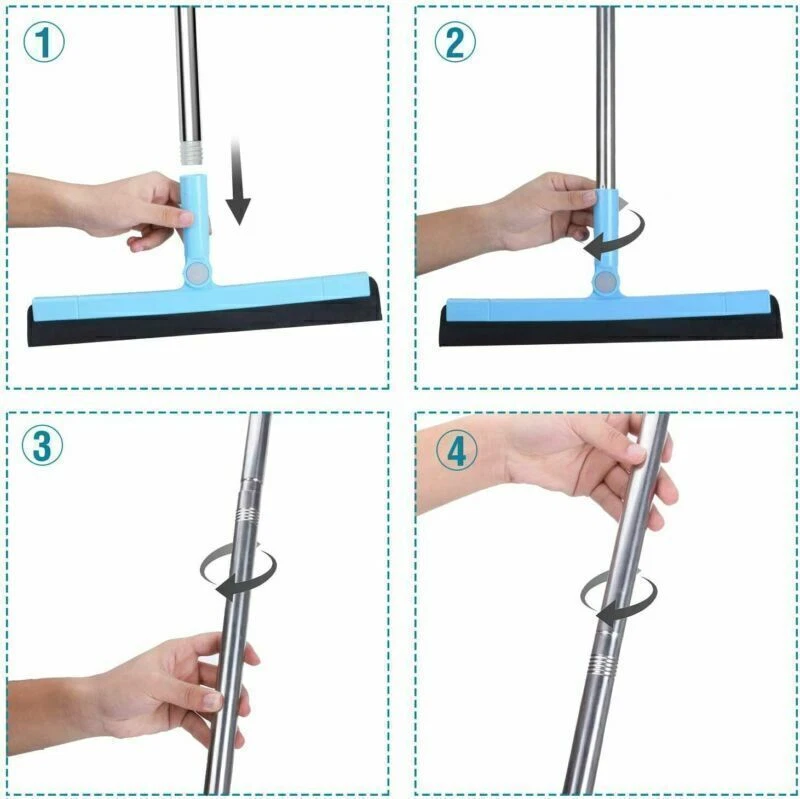 ①

②

③

④