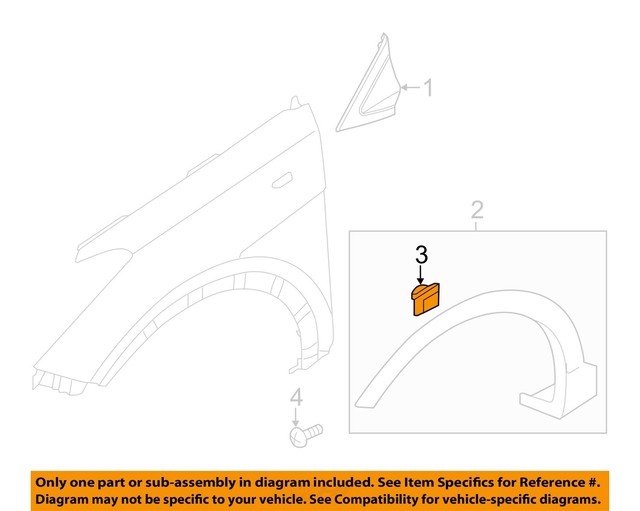 1
2
3
4

Only one part or sub-assembly in diagram included. See Item Specifics for Reference #. Diagram may not be specific to your vehicle. See Compatibility for vehicle-specific diagrams.