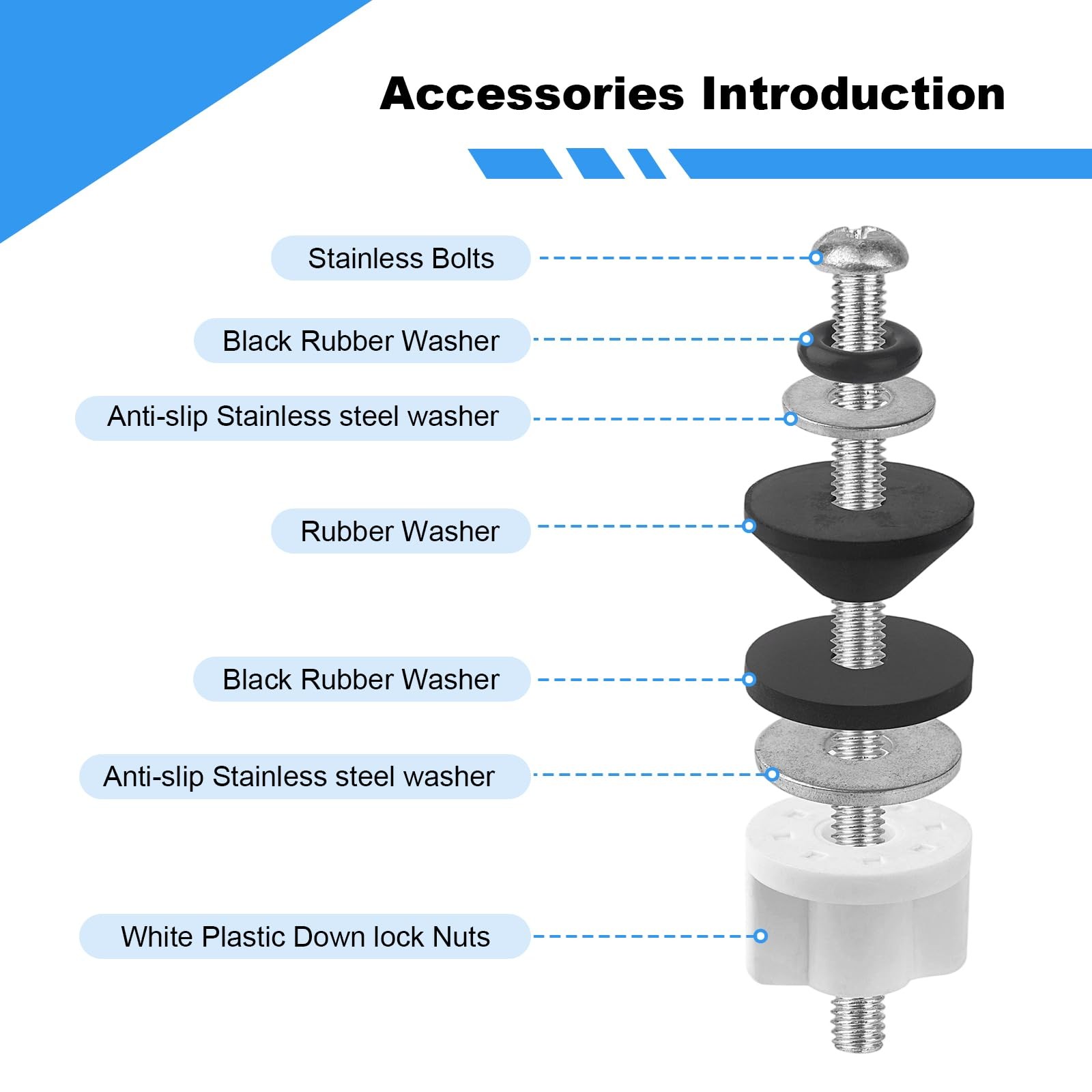 Accessories Introduction

Stainless Bolts

Black Rubber Washer

Anti-slip Stainless steel washer

Rubber Washer

Black Rubber Washer

Anti-slip Stainless steel washer

White Plastic Down lock Nuts