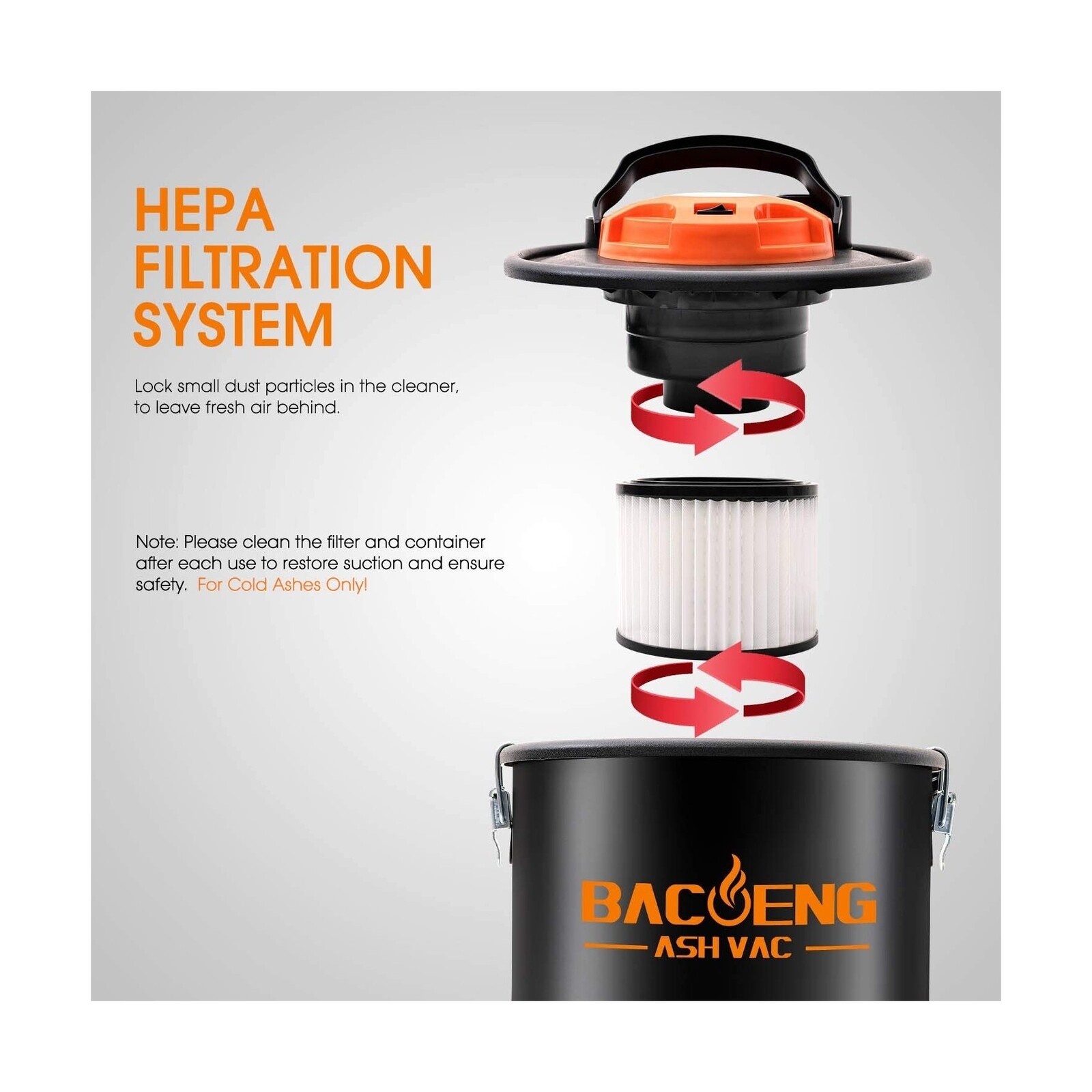 HEPA FILTRATION SYSTEM

Lock small dust particles in the cleaner, to leave fresh air behind.

Note: Please clean the filter and container after each use to restore suction and ensure safety. For Cold Ashes Only!

BACOENG
ASH VAC