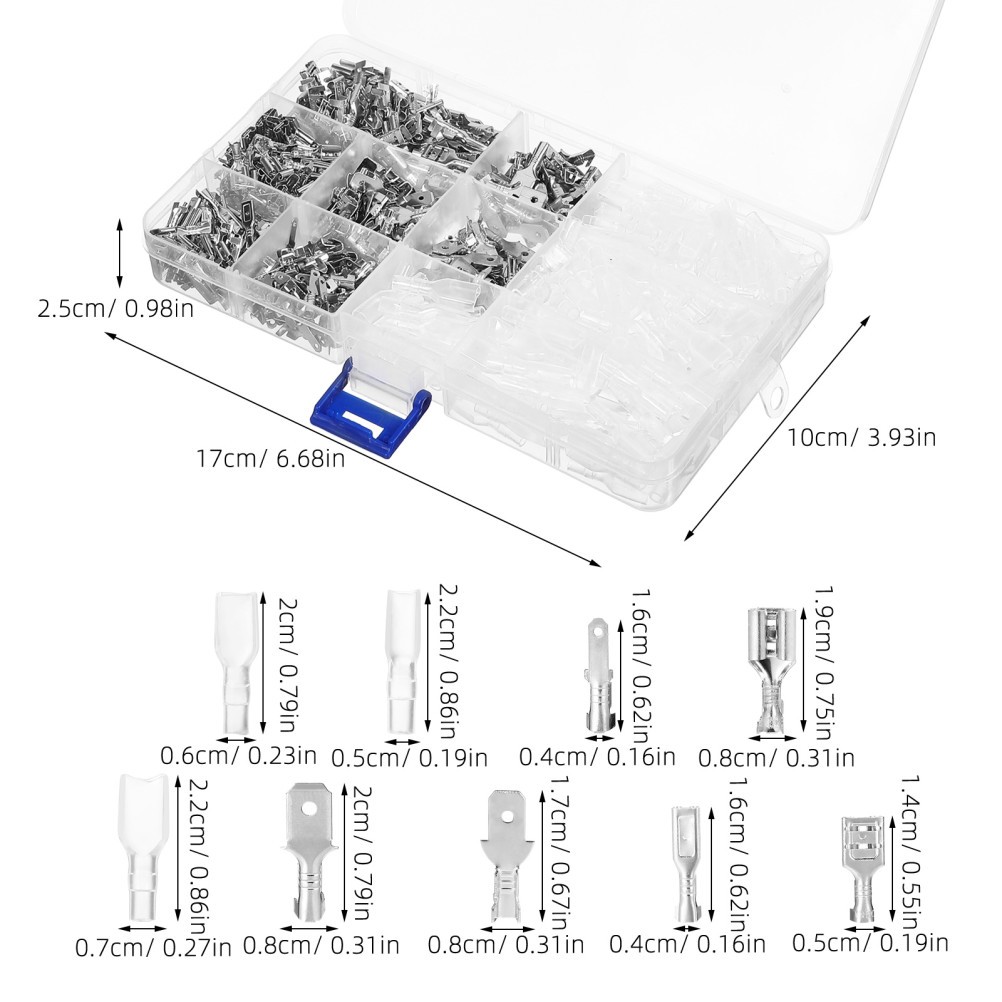 2.5cm/ 0.98in

17cm/ 6.68in

10cm/ 3.93in

2cm/ 0.79in
0.6cm/ 0.23in

2.2cm/ 0.86in
0.5cm/ 0.19in

1.6cm/ 0.62in
0.4cm/ 0.16in

1.9cm/ 0.75in
0.8cm/ 0.31in

2.2cm/ 0.86in
0.7cm/ 0.27in

2cm/ 0.79in
0.8cm/ 0.31in

1.7cm/ 0.67in
0.8cm/ 0.31in

1.6cm/ 0.62in
0.4cm/ 0.16in

1.4cm/ 0.55in
0.5cm/ 0.19in