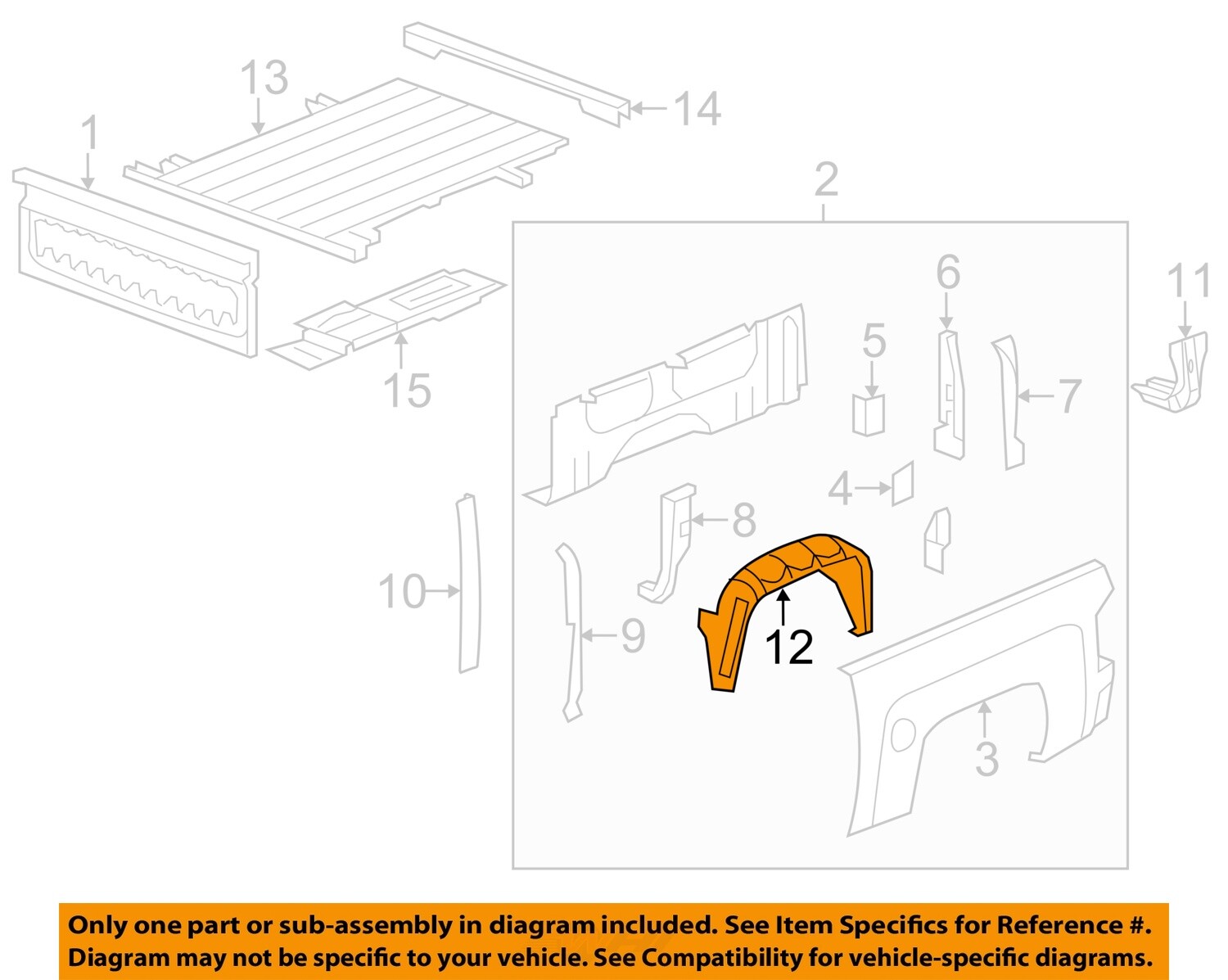 13
14
1
2
6
11
5
7
15
4
8
10
9
12
3

Only one part or sub-assembly in diagram included. See Item Specifics for Reference #. Diagram may not be specific to your vehicle. See Compatibility for vehicle-specific diagrams.