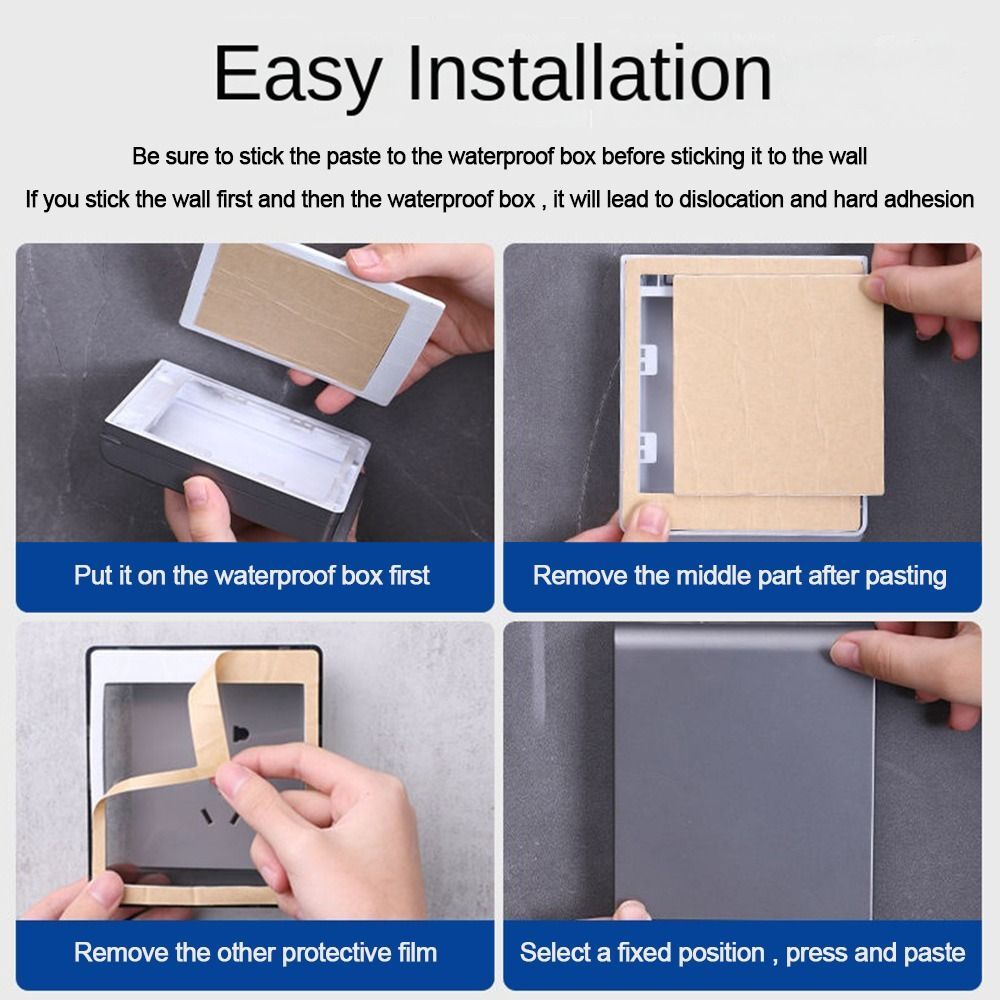 Easy Installation

Be sure to stick the paste to the waterproof box before sticking it to the wall

If you stick the wall first and then the waterproof box , it will lead to dislocation and hard adhesion

Put it on the waterproof box first

Remove the middle part after pasting

Remove the other protective film

Select a fixed position , press and paste