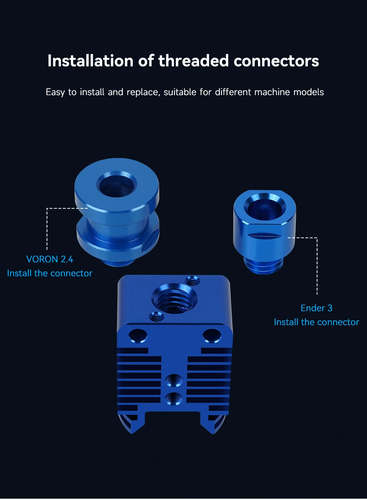 Installation of threaded connectors

Easy to install and replace, suitable for different machine models

VORON 2.4
Install the connector

Ender 3
Install the connector