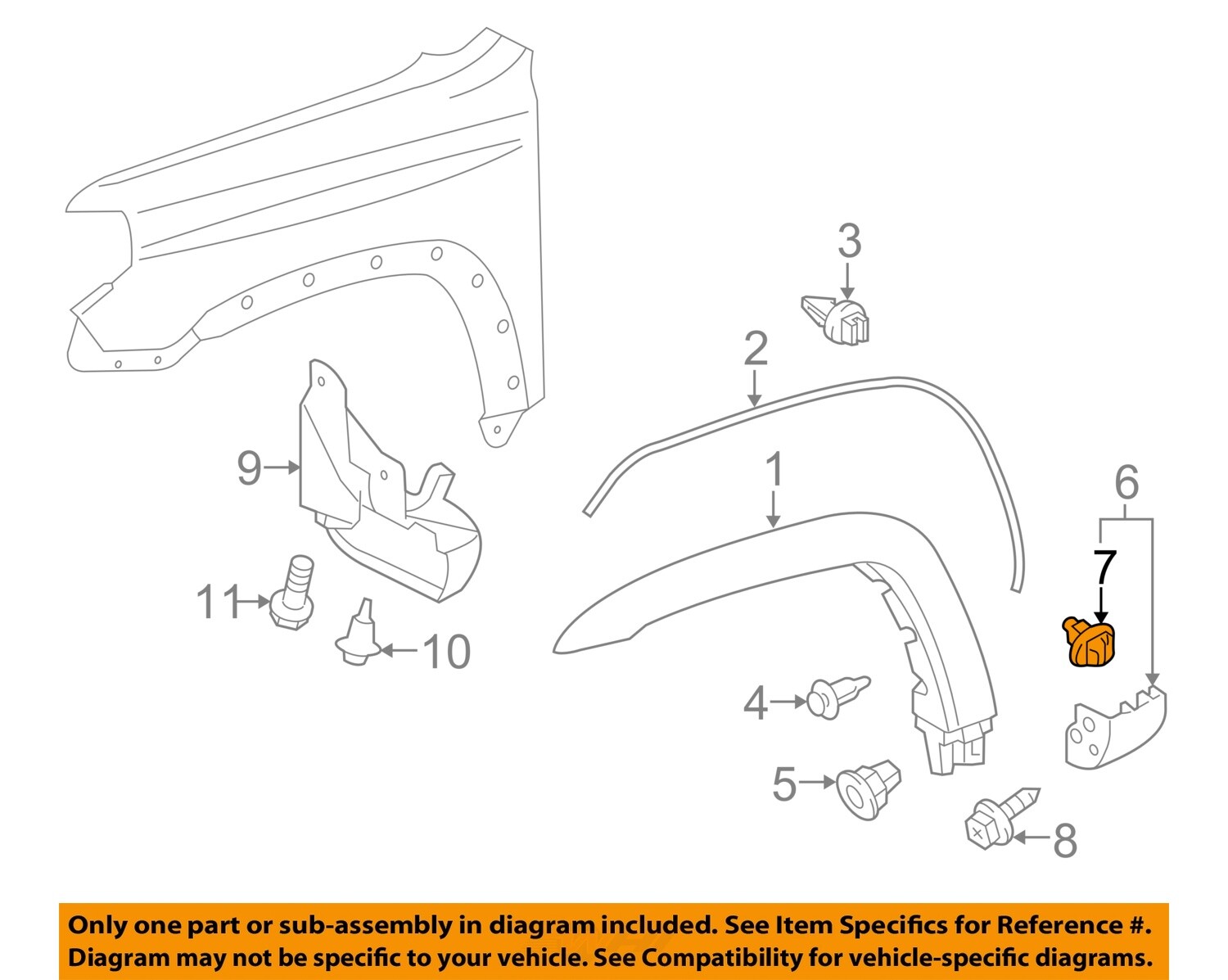 3
2
1
6
7
9
11
10
4
5
8

Only one part or sub-assembly in diagram included. See Item Specifics for Reference #. Diagram may not be specific to your vehicle. See Compatibility for vehicle-specific diagrams.