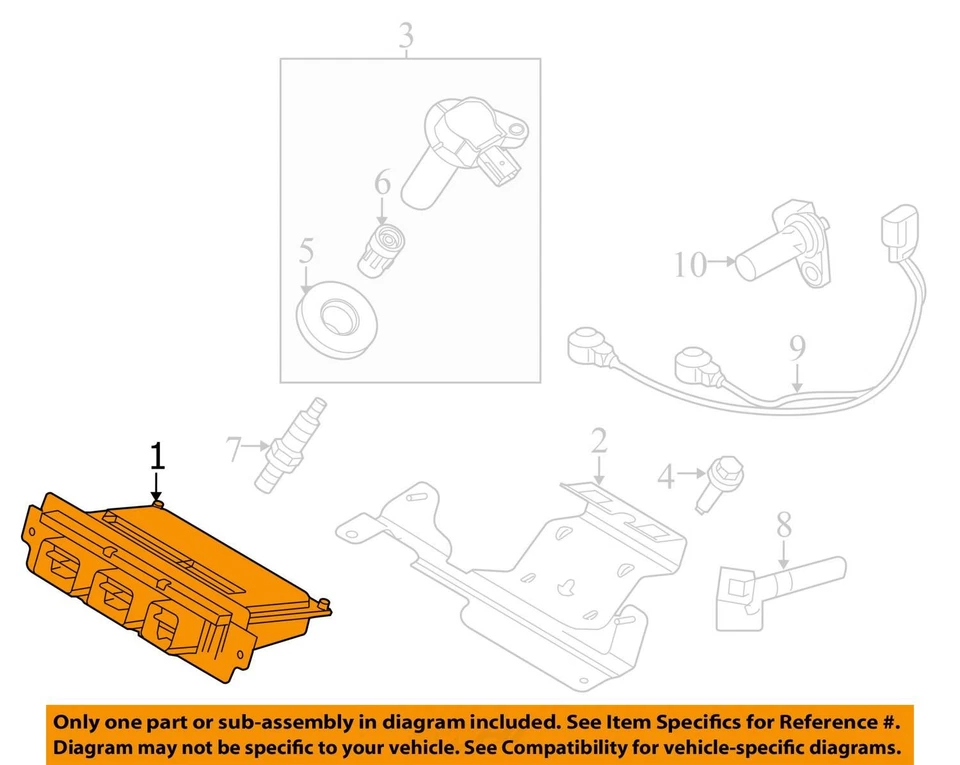 3

6

5

10

9

7

1

2

4

8

Only one part or sub-assembly in diagram included. See Item Specifics for Reference #. Diagram may not be specific to your vehicle. See Compatibility for vehicle-specific diagrams.