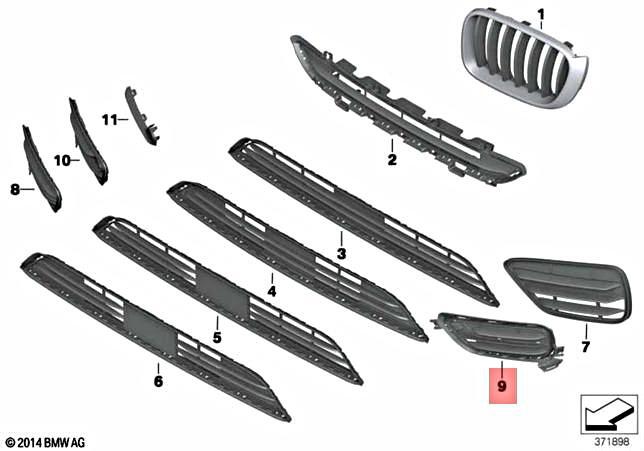 1
2
11
10
8
3
4
5
6
7
9
© 2014 BMW AG
371898