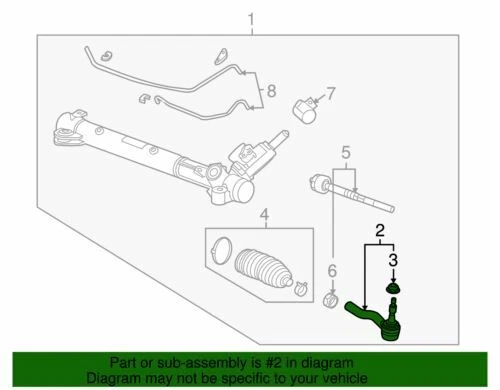 1
8
7
5
4
2
3
6

Part or sub-assembly is #2 in diagram
Diagram may not be specific to your vehicle