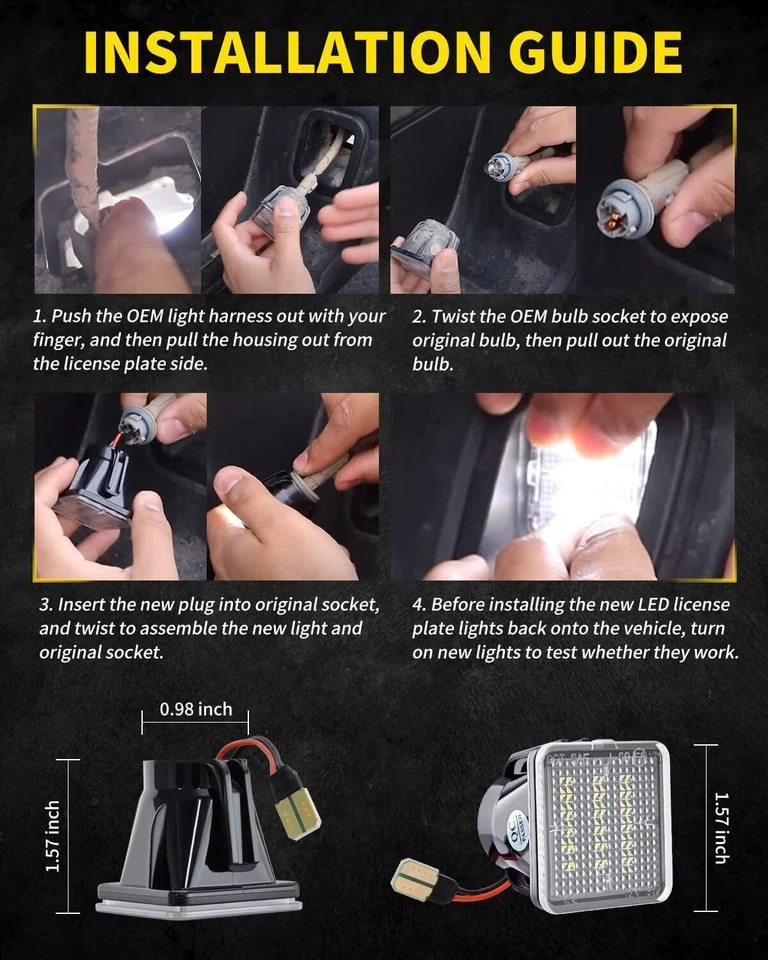 INSTALLATION GUIDE

1. Push the OEM light harness out with your finger, and then pull the housing out from the license plate side.

2. Twist the OEM bulb socket to expose original bulb, then pull out the original bulb.

3. Insert the new plug into original socket, and twist to assemble the new light and original socket.

4. Before installing the new LED license plate lights back onto the vehicle, turn on new lights to test whether they work.

0.98 inch

1.57 inch

1.57 inch