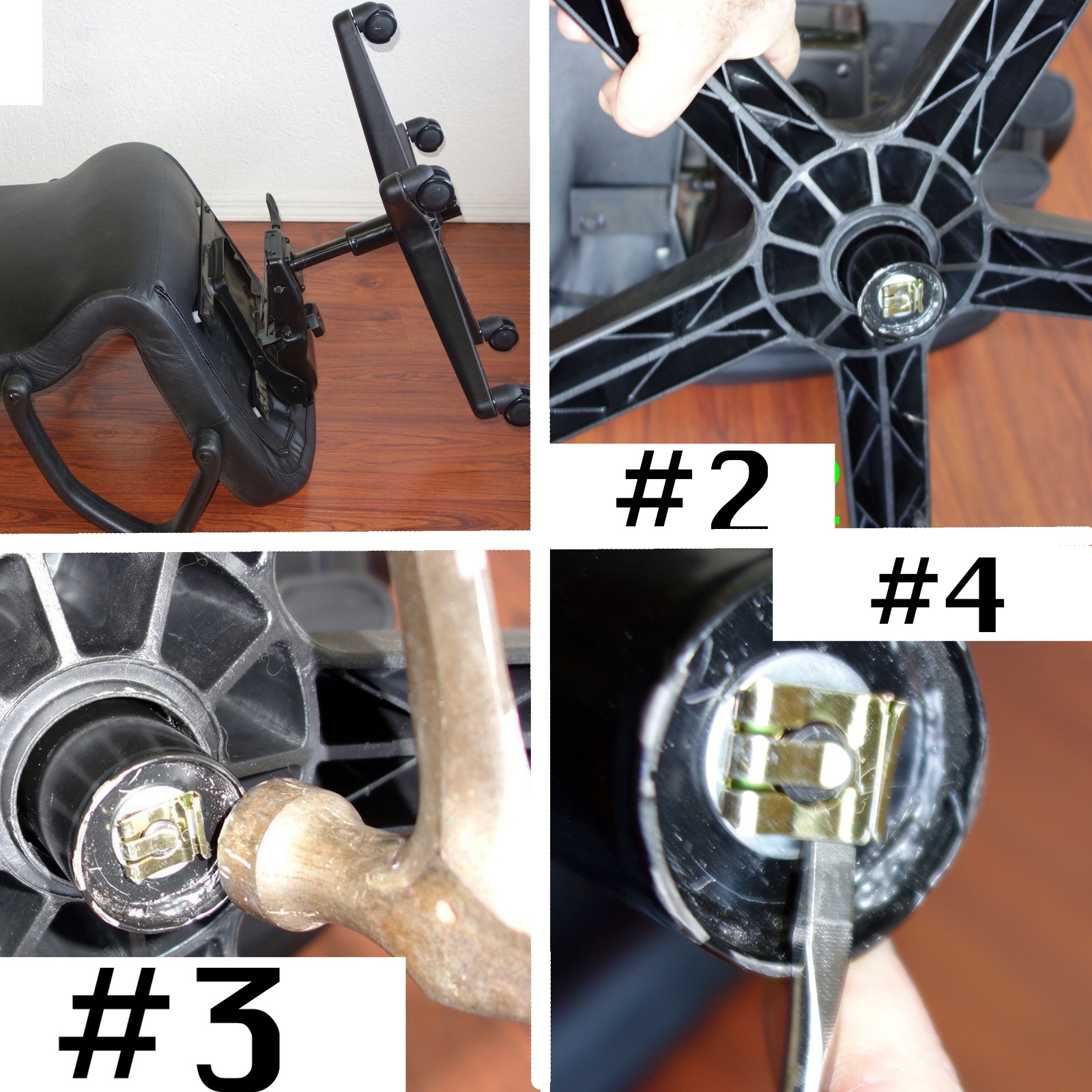 #2

#4

#3