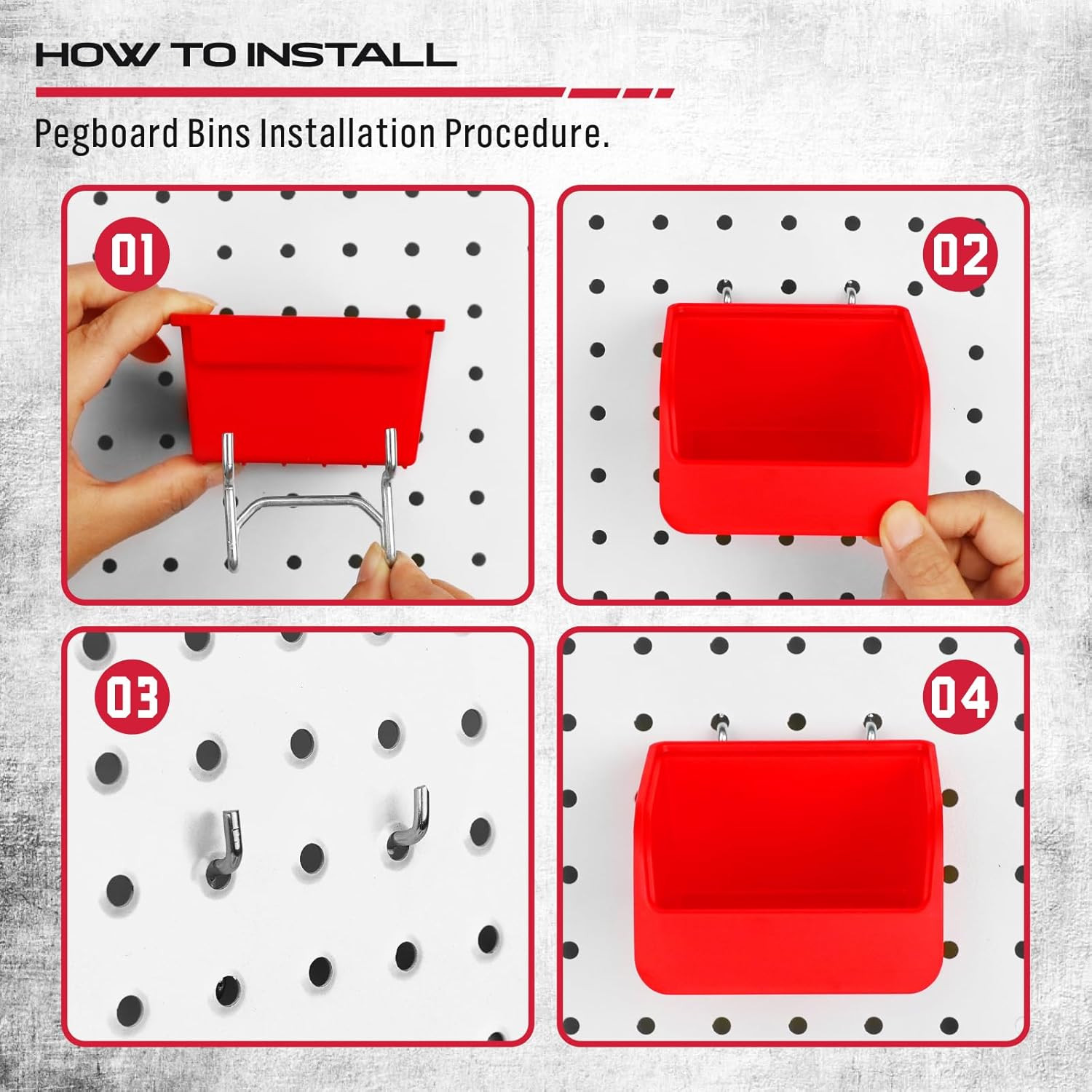 HOW TO INSTALL

Pegboard Bins Installation Procedure.

01

02

03

04