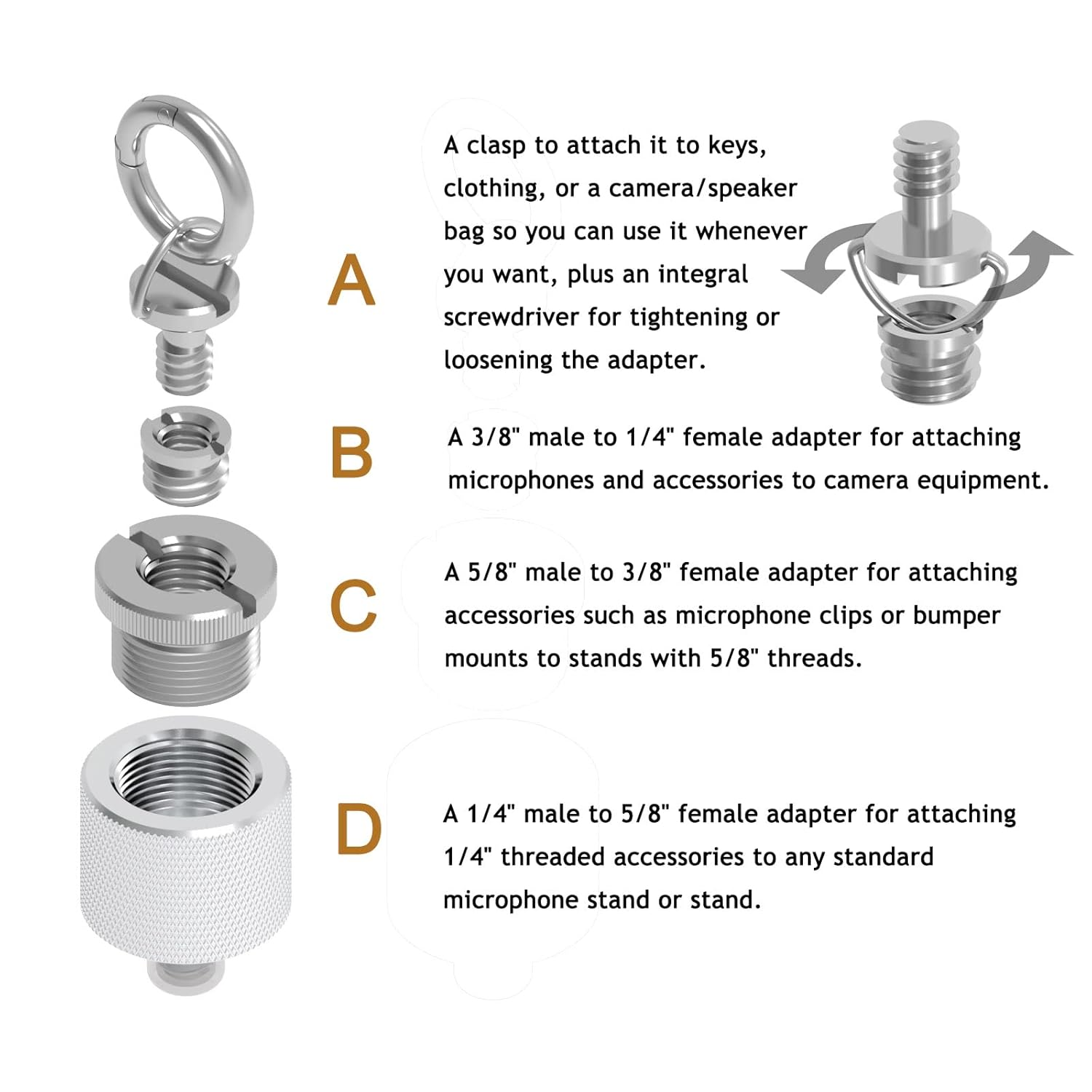 A

A clasp to attach it to keys, clothing, or a camera/speaker bag so you can use it whenever you want, plus an integral screwdriver for tightening or loosening the adapter.

B

A 3/8" male to 1/4" female adapter for attaching microphones and accessories to camera equipment.

C

A 5/8" male to 3/8" female adapter for attaching accessories such as microphone clips or bumper mounts to stands with 5/8" threads.

D

A 1/4" male to 5/8" female adapter for attaching 1/4" threaded accessories to any standard microphone stand or stand.