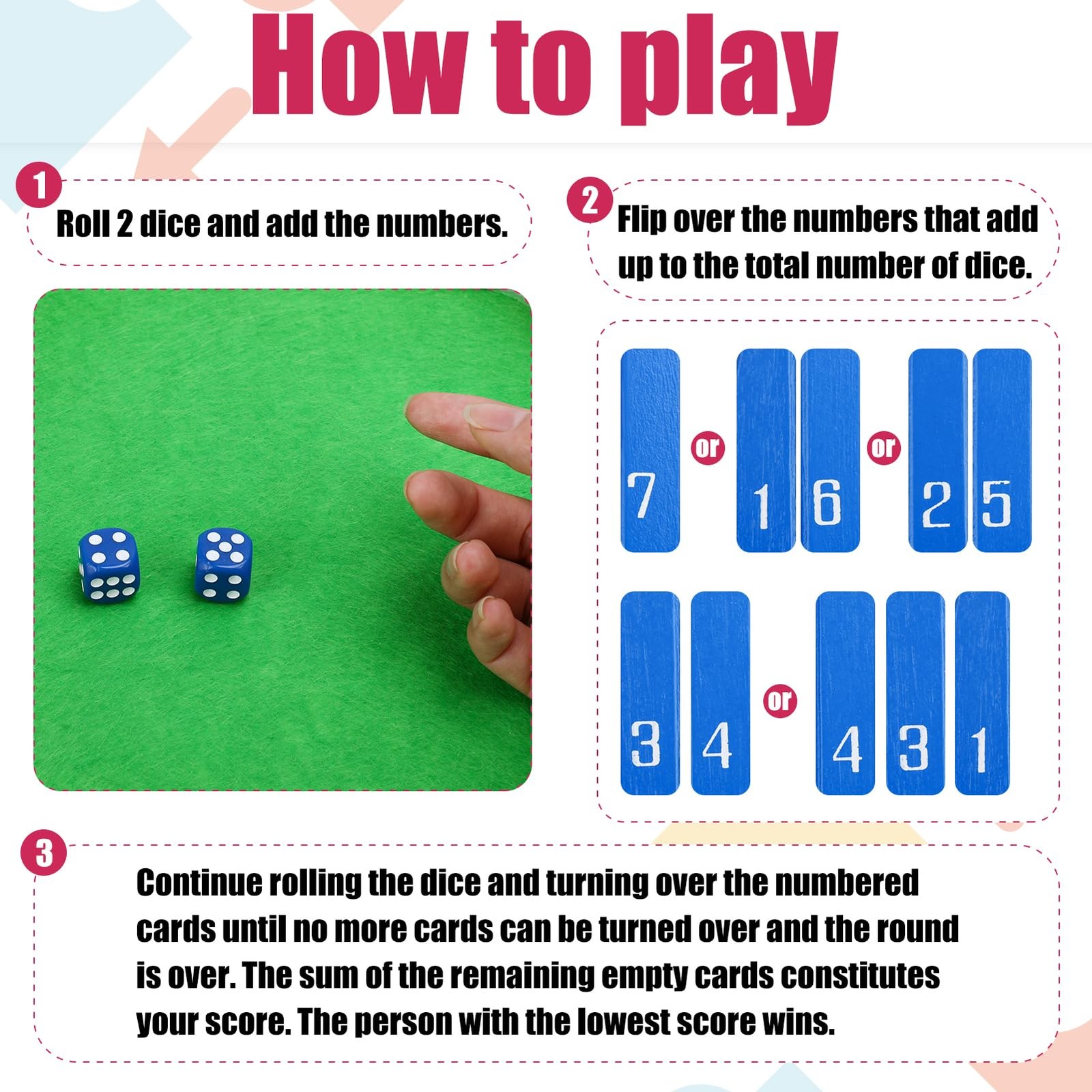 How to play

1
Roll 2 dice and add the numbers.

2
Flip over the numbers that add up to the total number of dice.

7 or 1 6 or 2 5

3 4 or 4 3 1

3
Continue rolling the dice and turning over the numbered cards until no more cards can be turned over and the round is over. The sum of the remaining empty cards constitutes your score. The person with the lowest score wins.