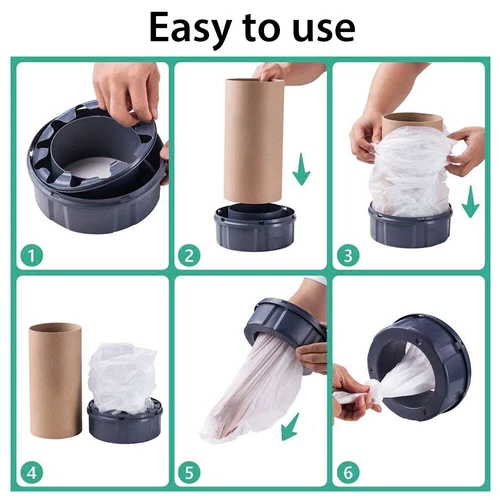 Easy to use

1

2

3

4

5

6