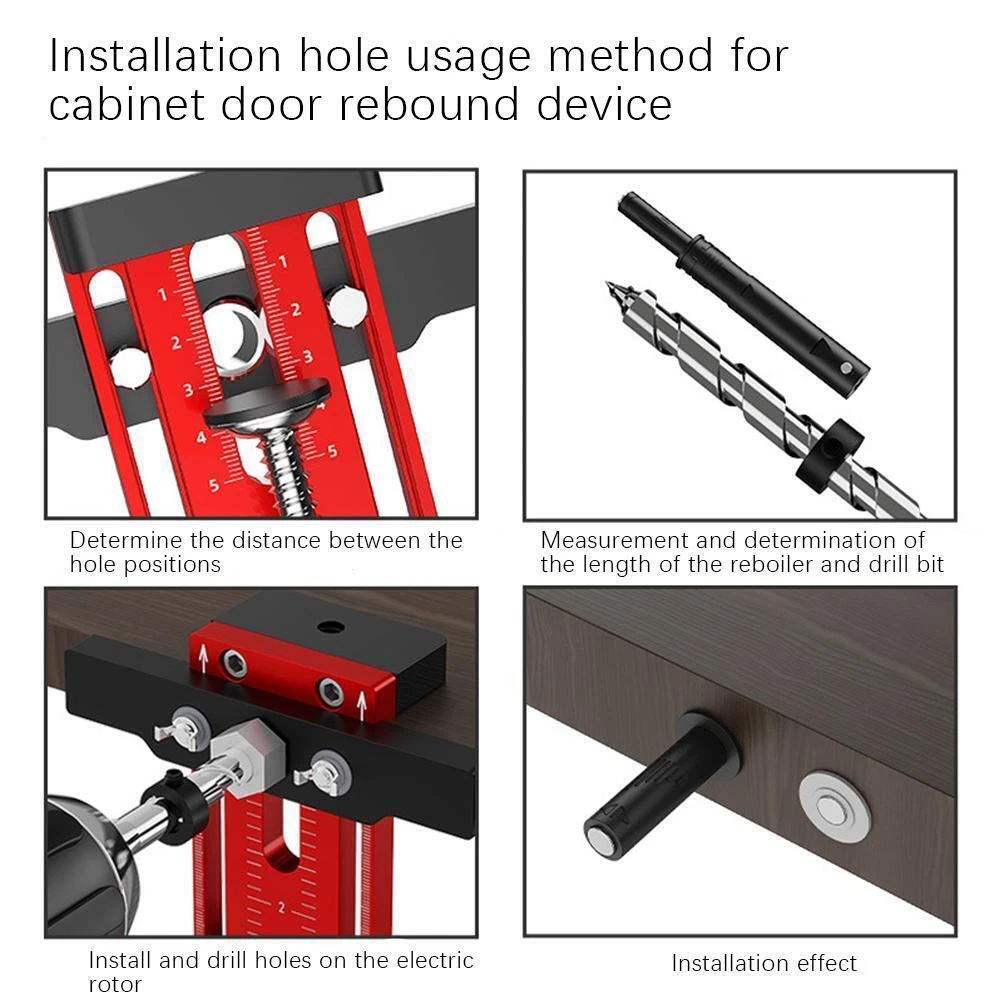 Installation hole usage method for cabinet door rebound device

1
2
3
4
5
1
2
3
4
5

Determine the distance between the hole positions

Measurement and determination of the length of the reboiler and drill bit

2

Install and drill holes on the electric rotor

Installation effect