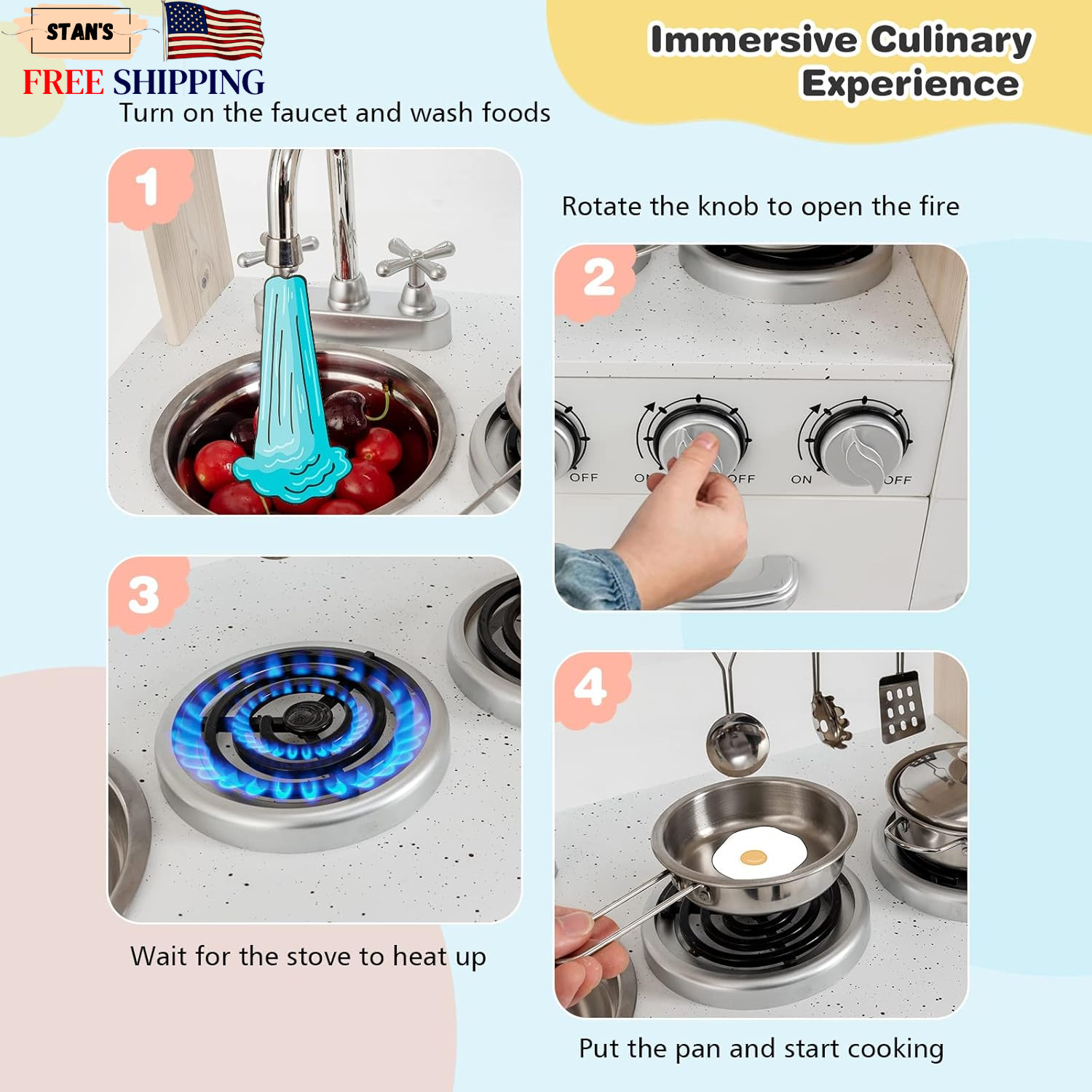 STAN'S
FREE SHIPPING

Immersive Culinary Experience

Turn on the faucet and wash foods

1

Rotate the knob to open the fire

2

OFF ON OFF ON OFF

3

Wait for the stove to heat up

4

Put the pan and start cooking