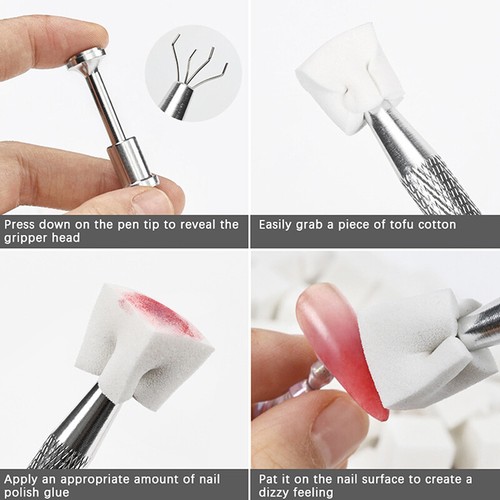 Press down on the pen tip to reveal the gripper head

Easily grab a piece of tofu cotton

Apply an appropriate amount of nail polish glue

Pat it on the nail surface to create a dizzy feeling