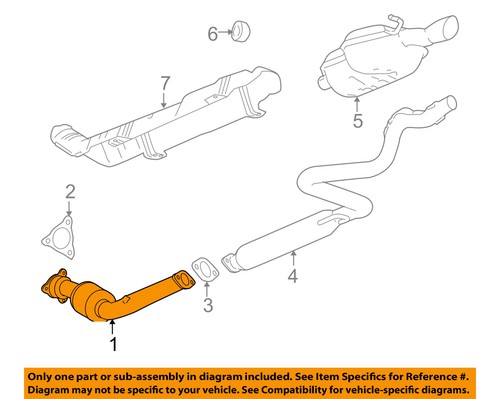 6
7
5
2
4
3
1

Only one part or sub-assembly in diagram included. See Item Specifics for Reference #. Diagram may not be specific to your vehicle. See Compatibility for vehicle-specific diagrams.