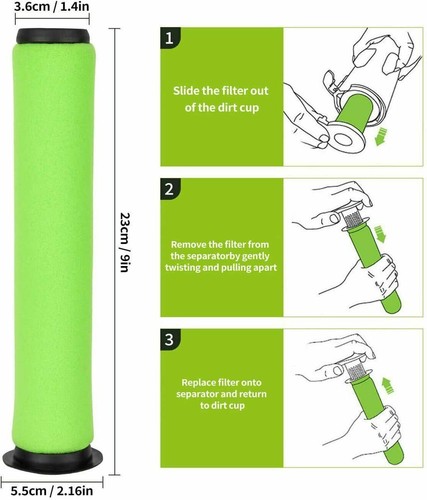 3.6cm / 1.4in

23cm / 9in

5.5cm / 2.16in

1

Slide the filter out of the dirt cup

2

Remove the filter from the separatorby gently twisting and pulling apart

3

Replace filter onto separator and return to dirt cup