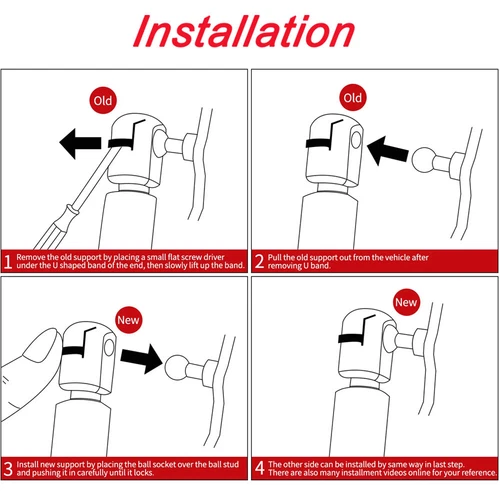 Installation

Old

1 Remove the old support by placing a small flat screw driver under the U shaped band of the end, then slowly lift up the band.

Old

2 Pull the old support out from the vehicle after removing U band.

New

3 Install new support by placing the ball socket over the ball stud and pushing it in carefully until it locks.

New

4 The other side can be installed by same way in last step. There are also many installment videos online for your reference.