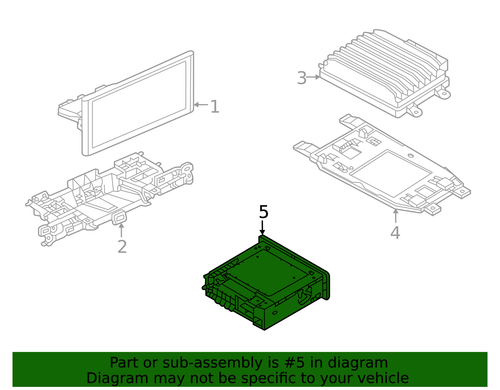 1
3
2
4
5

Part or sub-assembly is #5 in diagram
Diagram may not be specific to your vehicle