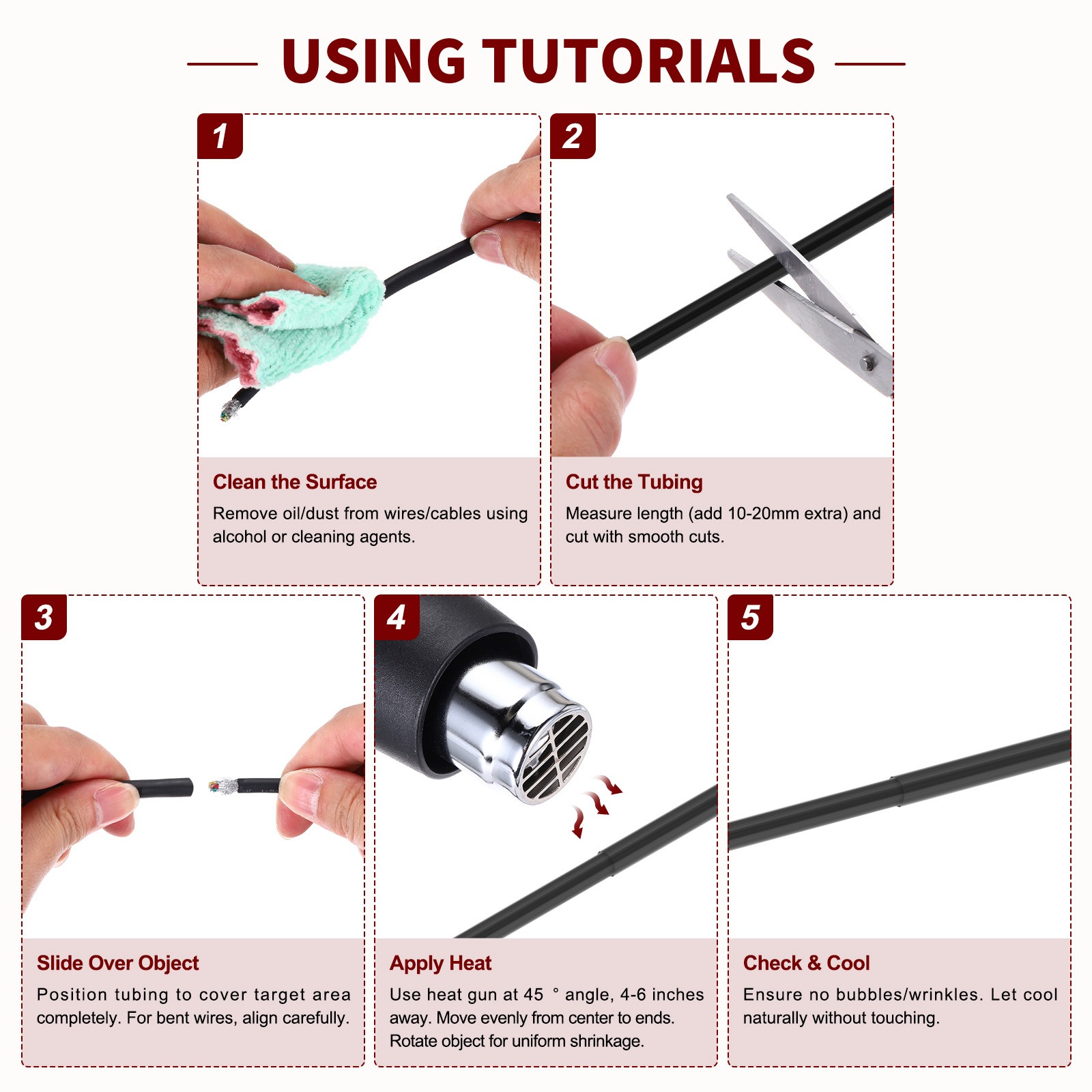 USING TUTORIALS

1

Clean the Surface

Remove oil/dust from wires/cables using alcohol or cleaning agents.

2

Cut the Tubing

Measure length (add 10-20mm extra) and cut with smooth cuts.

3

Slide Over Object

Position tubing to cover target area completely. For bent wires, align carefully.

4

Apply Heat

Use heat gun at 45 ° angle, 4-6 inches away. Move evenly from center to ends. Rotate object for uniform shrinkage.

5

Check & Cool

Ensure no bubbles/wrinkles. Let cool naturally without touching.