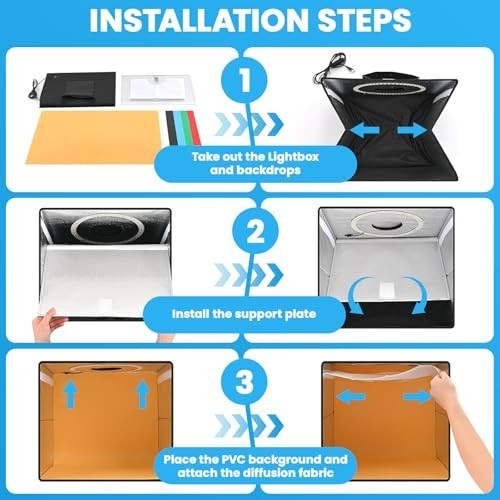 INSTALLATION STEPS

1

Take out the Lightbox and backdrops

2

Install the support plate

3

Place the PVC background and attach the diffusion fabric